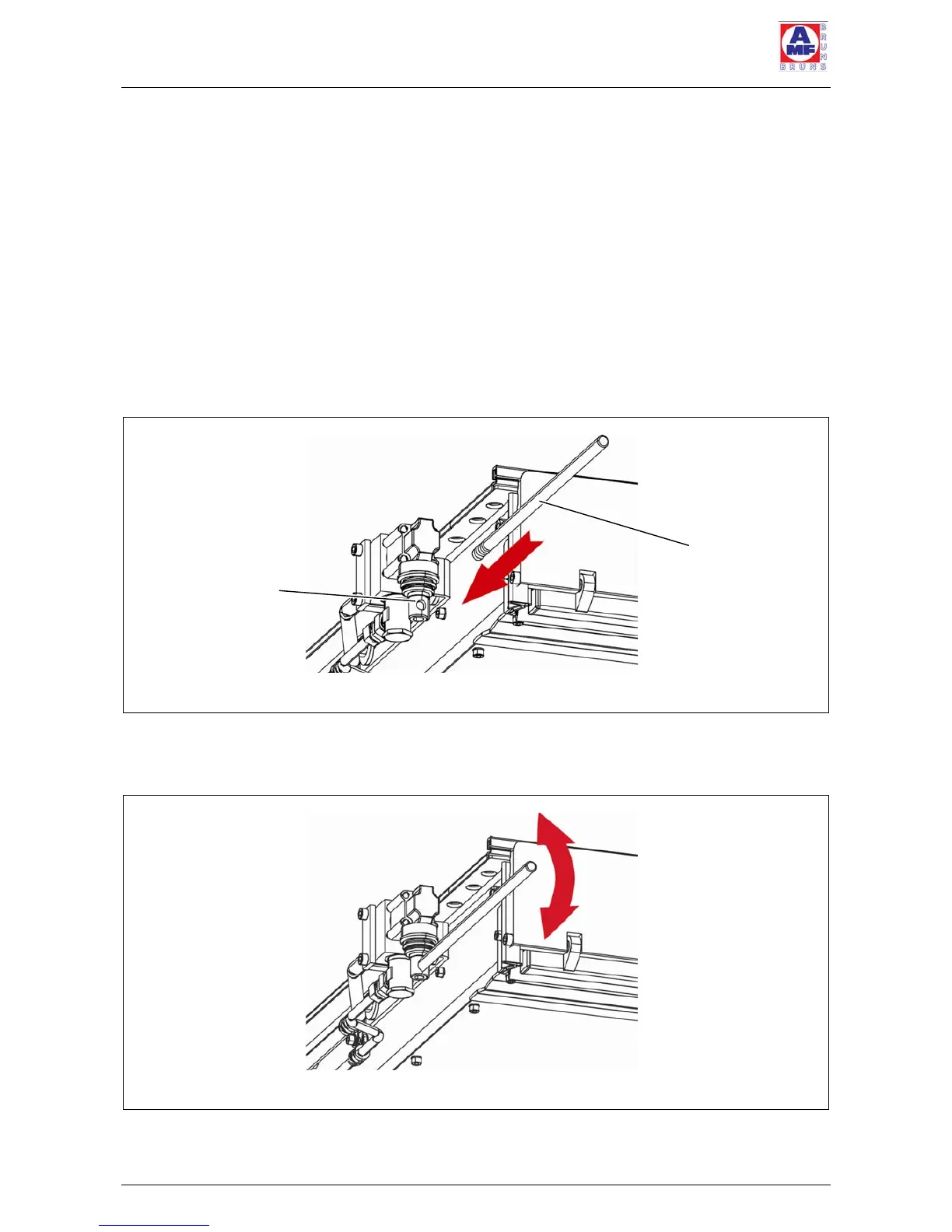 AMF
BRUNS
BRUNS