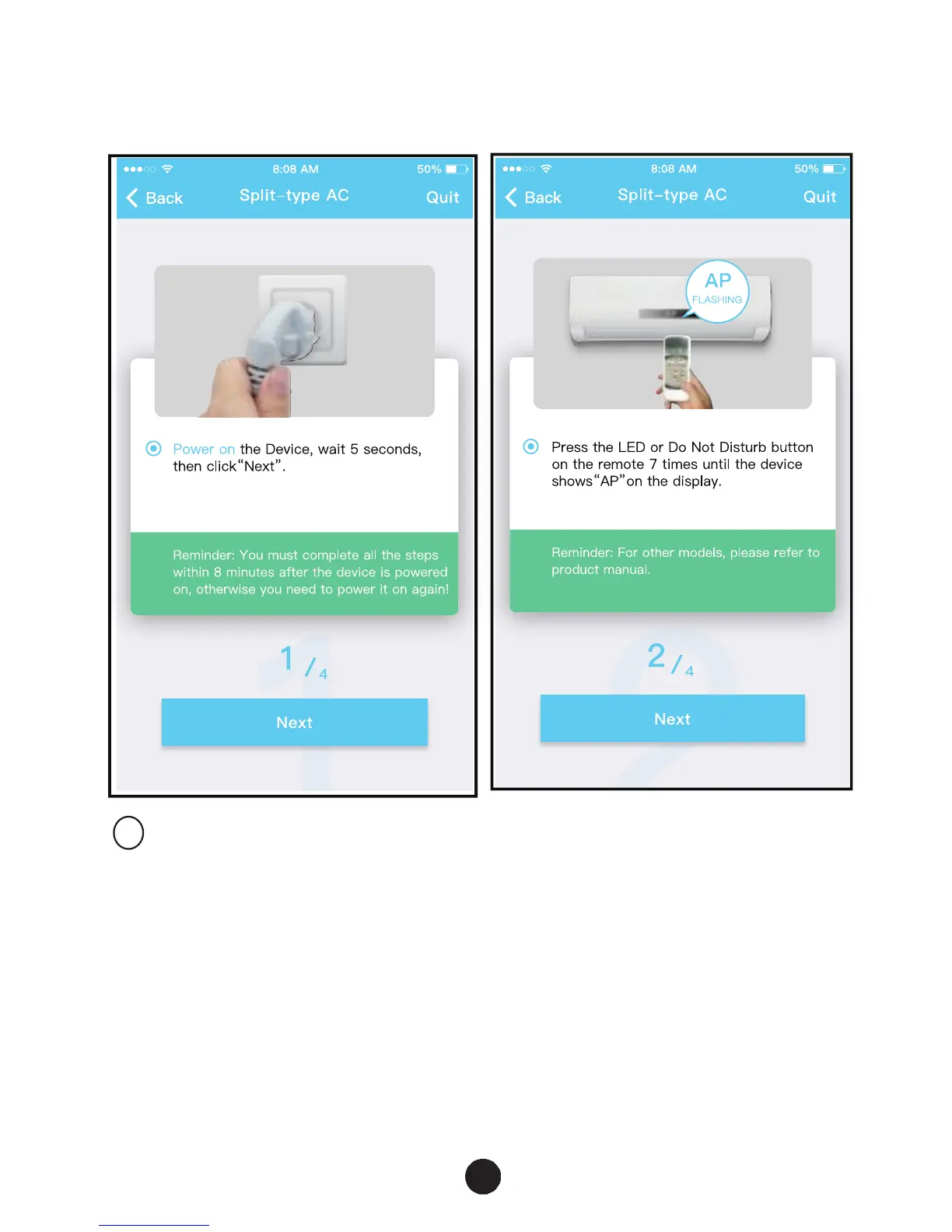 8:08 AM 50%

Back Split-type AC Quit

Power on the Device, wait 5 seconds, then click“Next”.

Reminder: You must complete all the steps within 8 minutes after the device is powered on, otherwise you need to power it on again!

1 / 4

Next

8:08 AM 50%

Back Split-type AC Quit

AP FLASHING

Press the LED or Do Not Disturb button on the remote 7 times until the device shows“AP”on the display.

Reminder: For other models, please refer to product manual.

2 / 4

Next