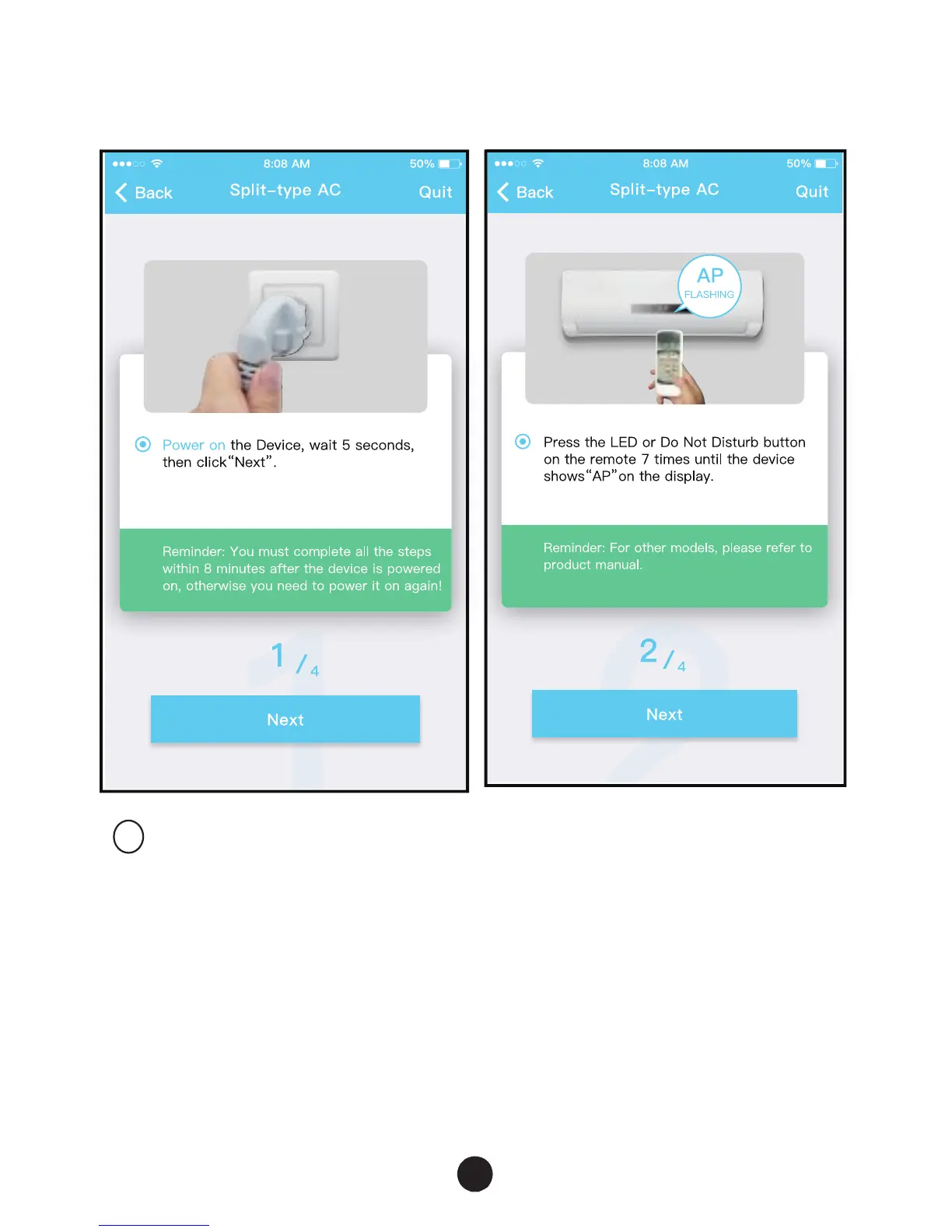 8:08 AM 50%

Back Split-type AC Quit

Power on the Device, wait 5 seconds, then click“Next”.

Reminder: You must complete all the steps within 8 minutes after the device is powered on, otherwise you need to power it on again!

1 / 4

Next

8:08 AM 50%

Back Split-type AC Quit

AP FLASHING

Press the LED or Do Not Disturb button on the remote 7 times until the device shows“AP”on the display.

Reminder: For other models, please refer to product manual.

2 / 4

Next