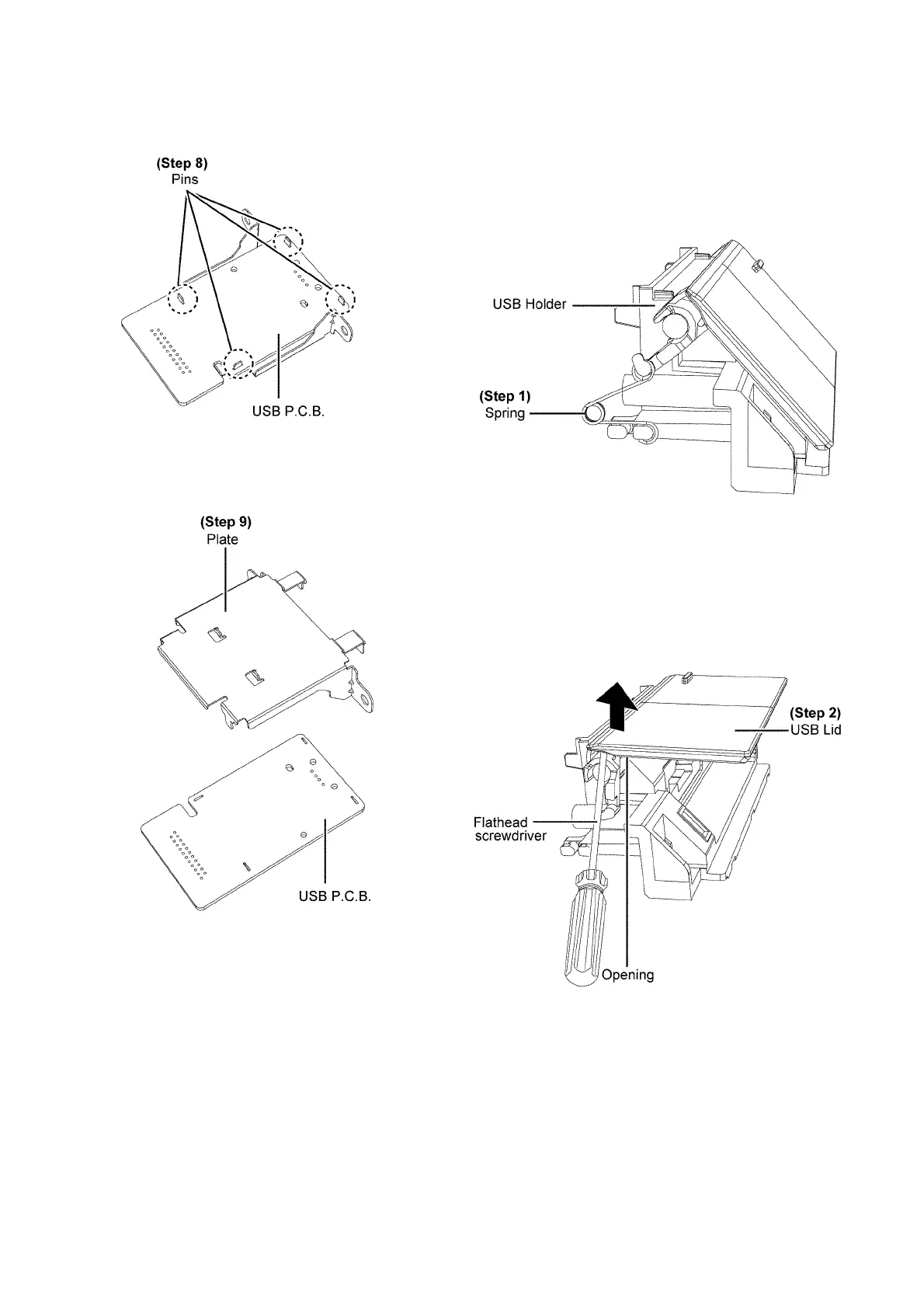 (Step 8)
Pins

USB P.C.B.

(Step 9)
Plate

USB P.C.B.

USB Holder

(Step 1)
Spring

(Step 2)
USB Lid

Flathead
screwdriver

Opening