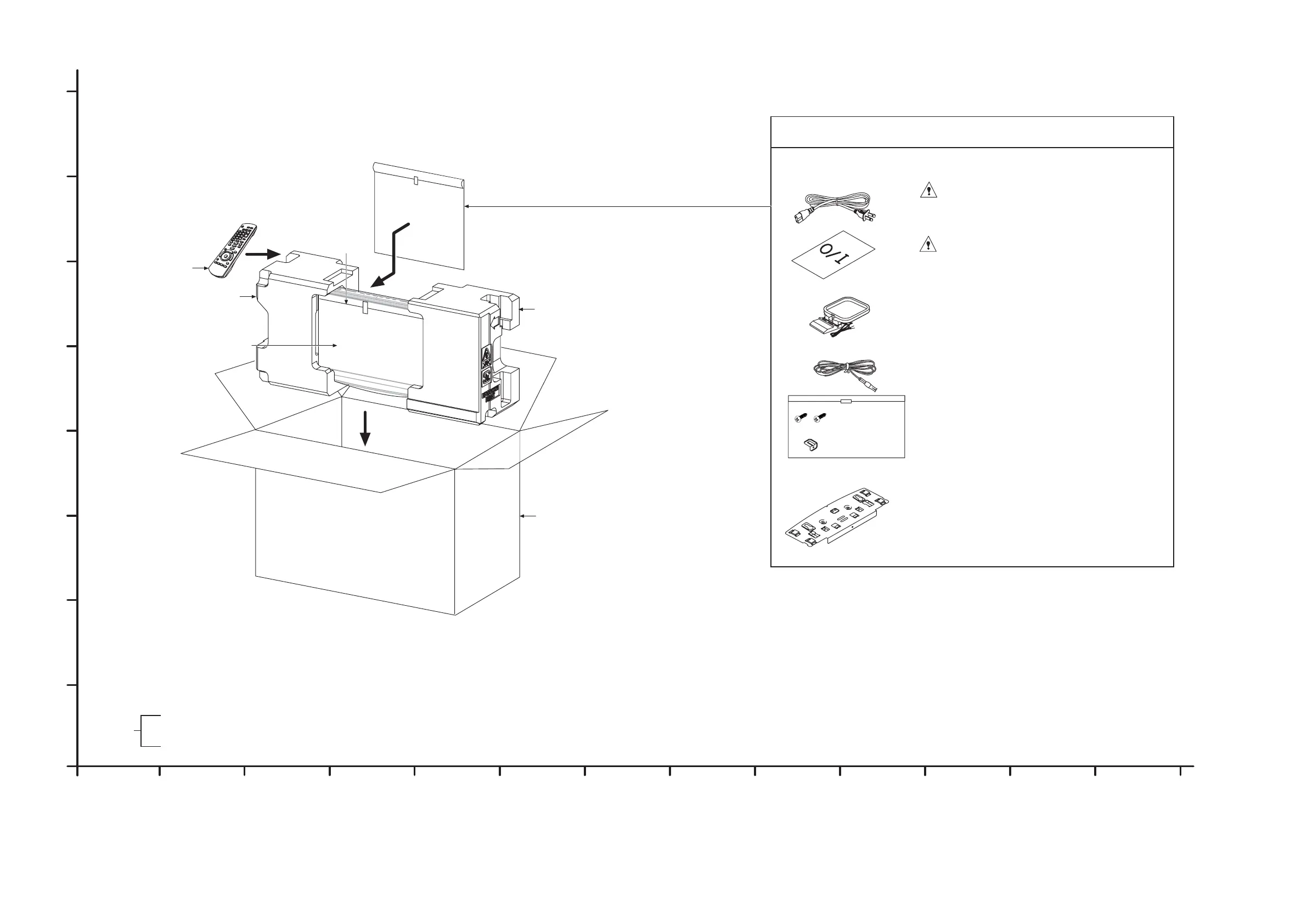 O/I