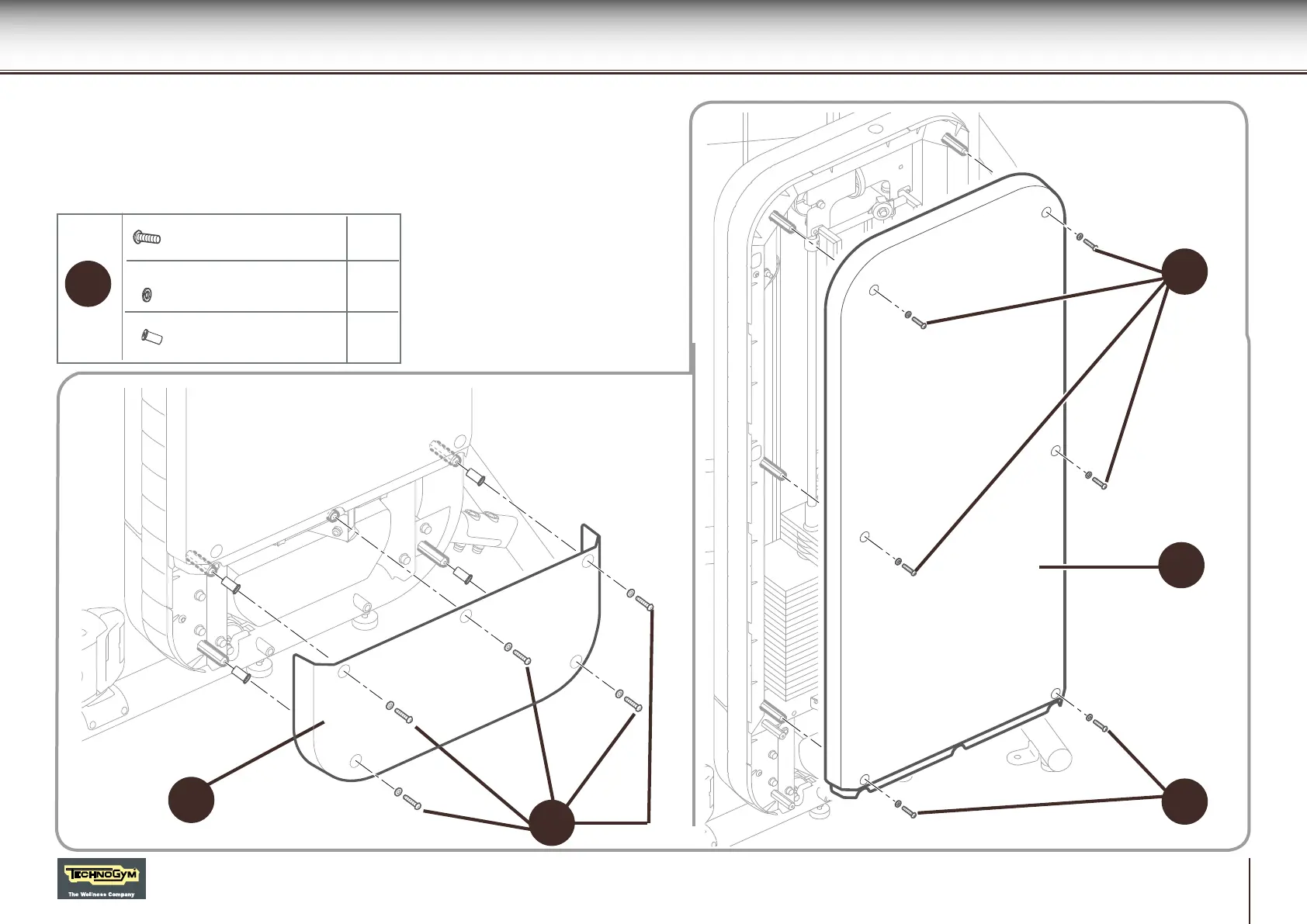 TECHNOGYM
The Wellness Company