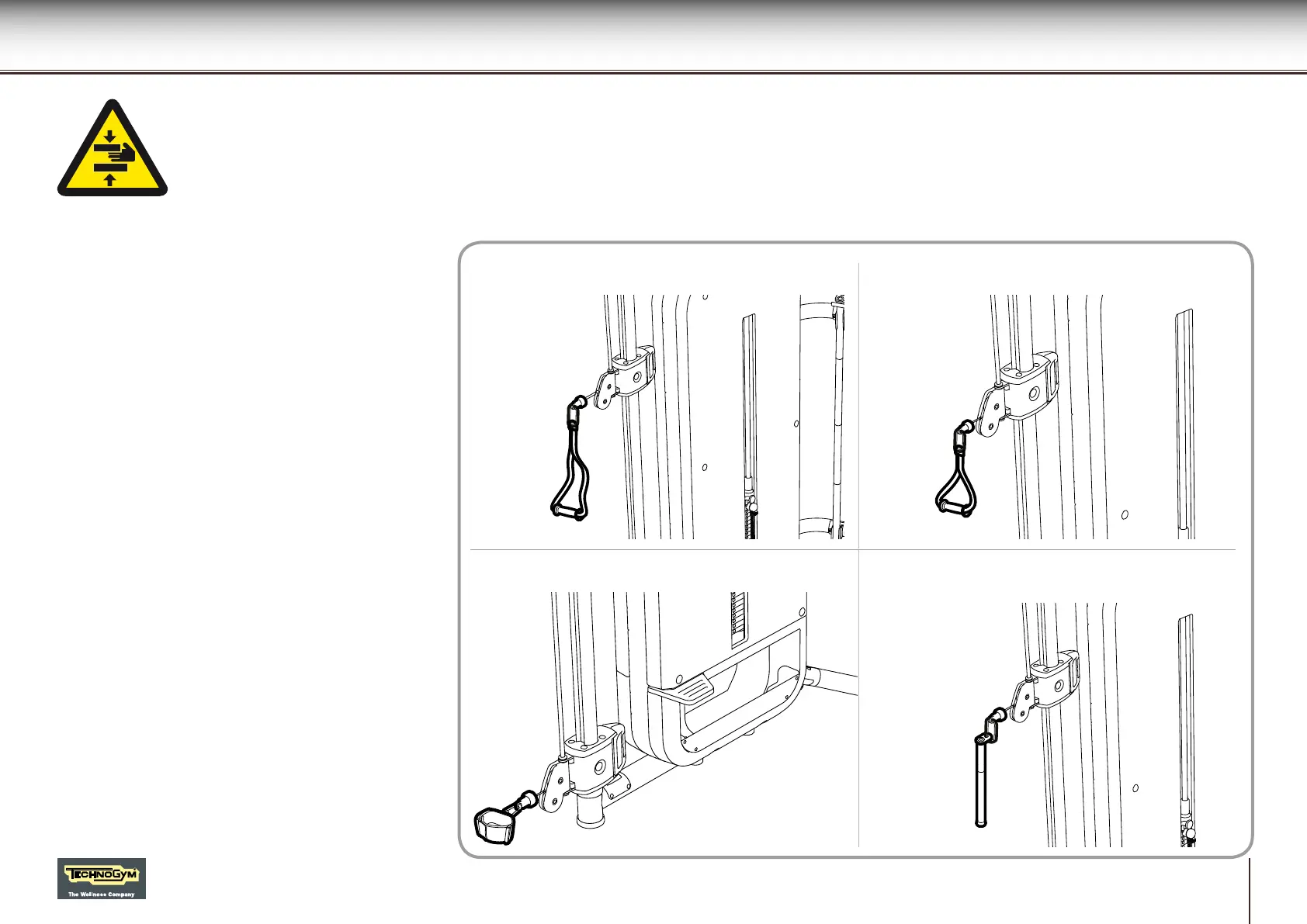 TECHNOGYM
The Wellness Company