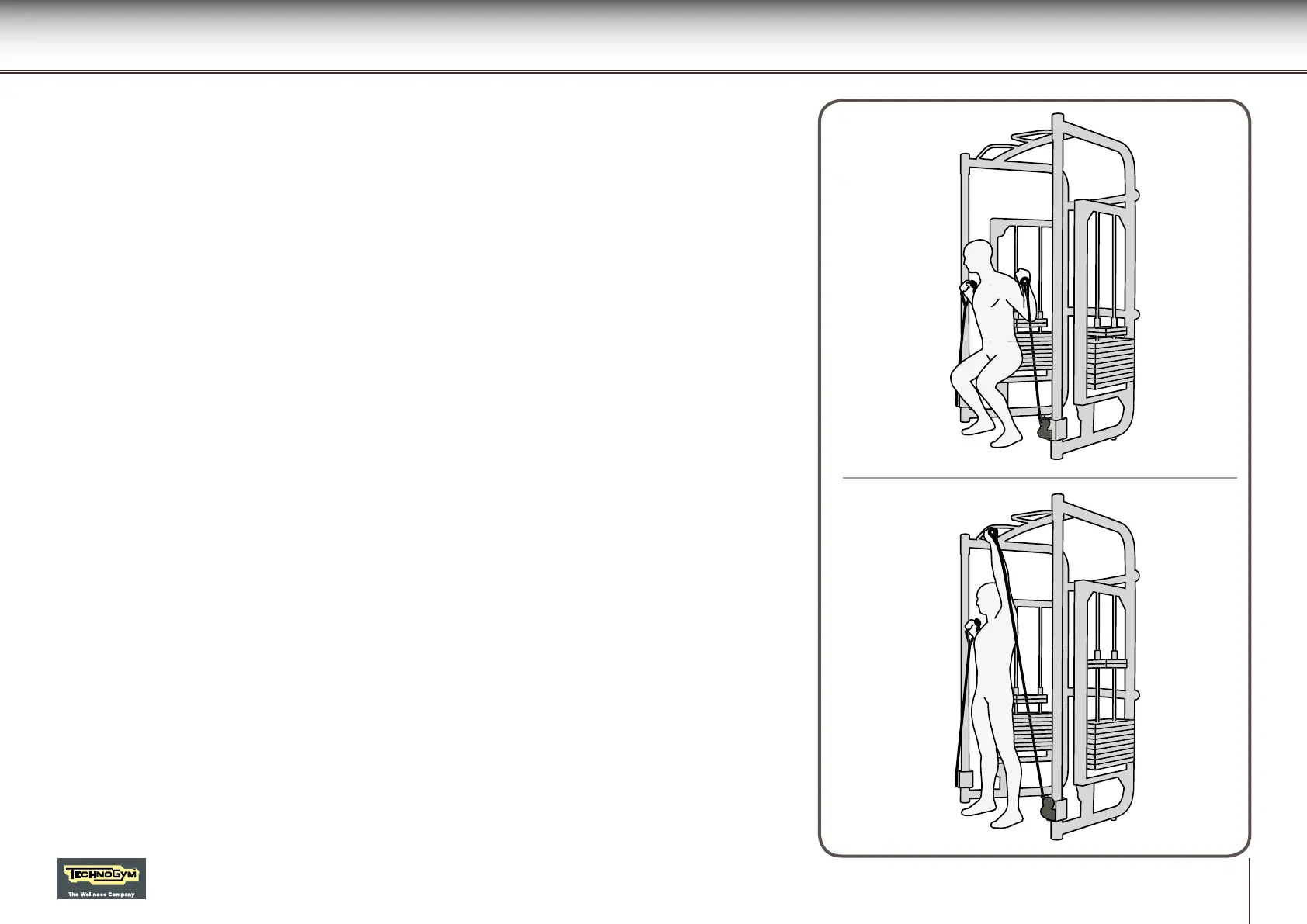 TECHNOGYM
The Wellness Company