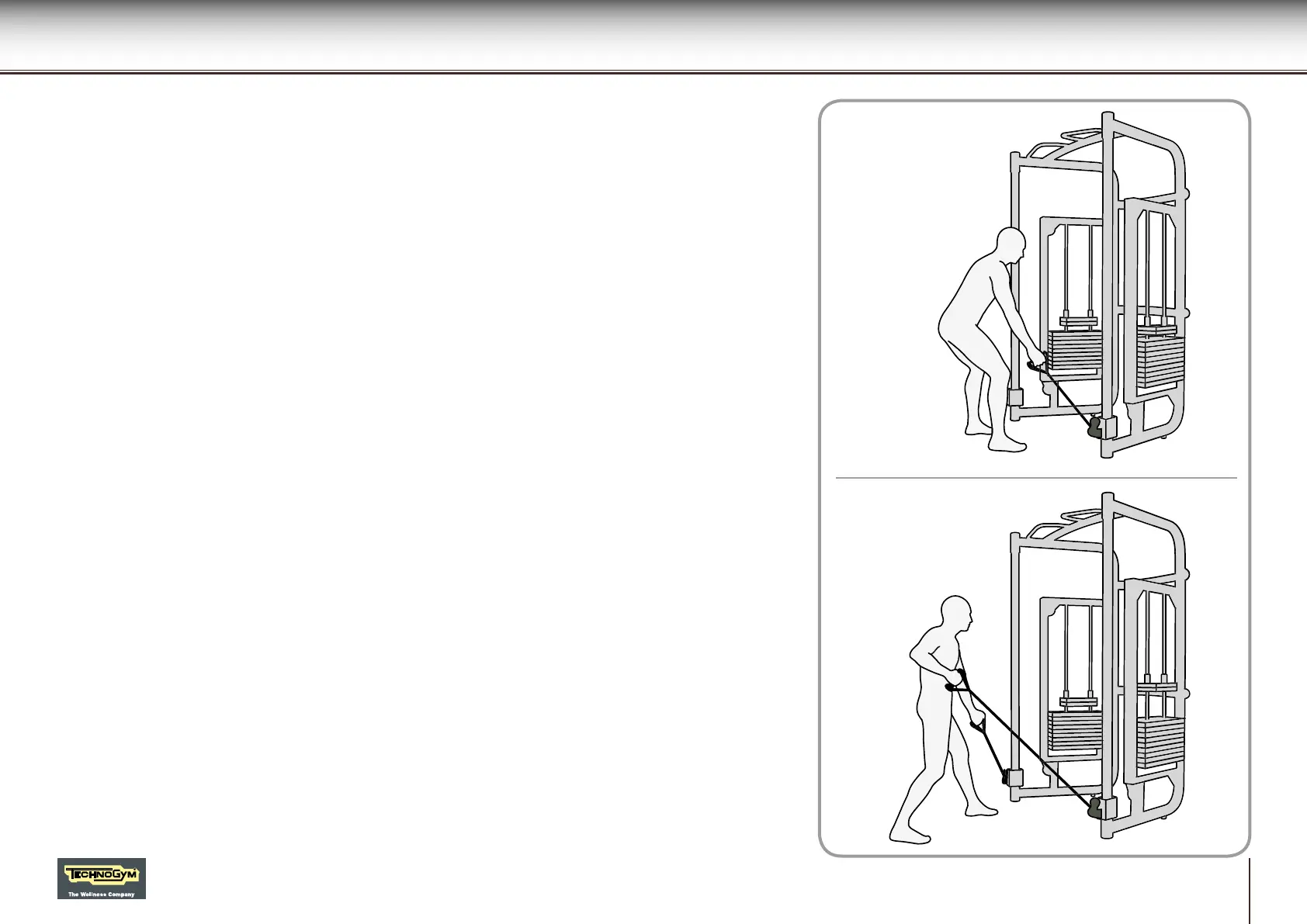 TECHNOGYM
The Wellness Company