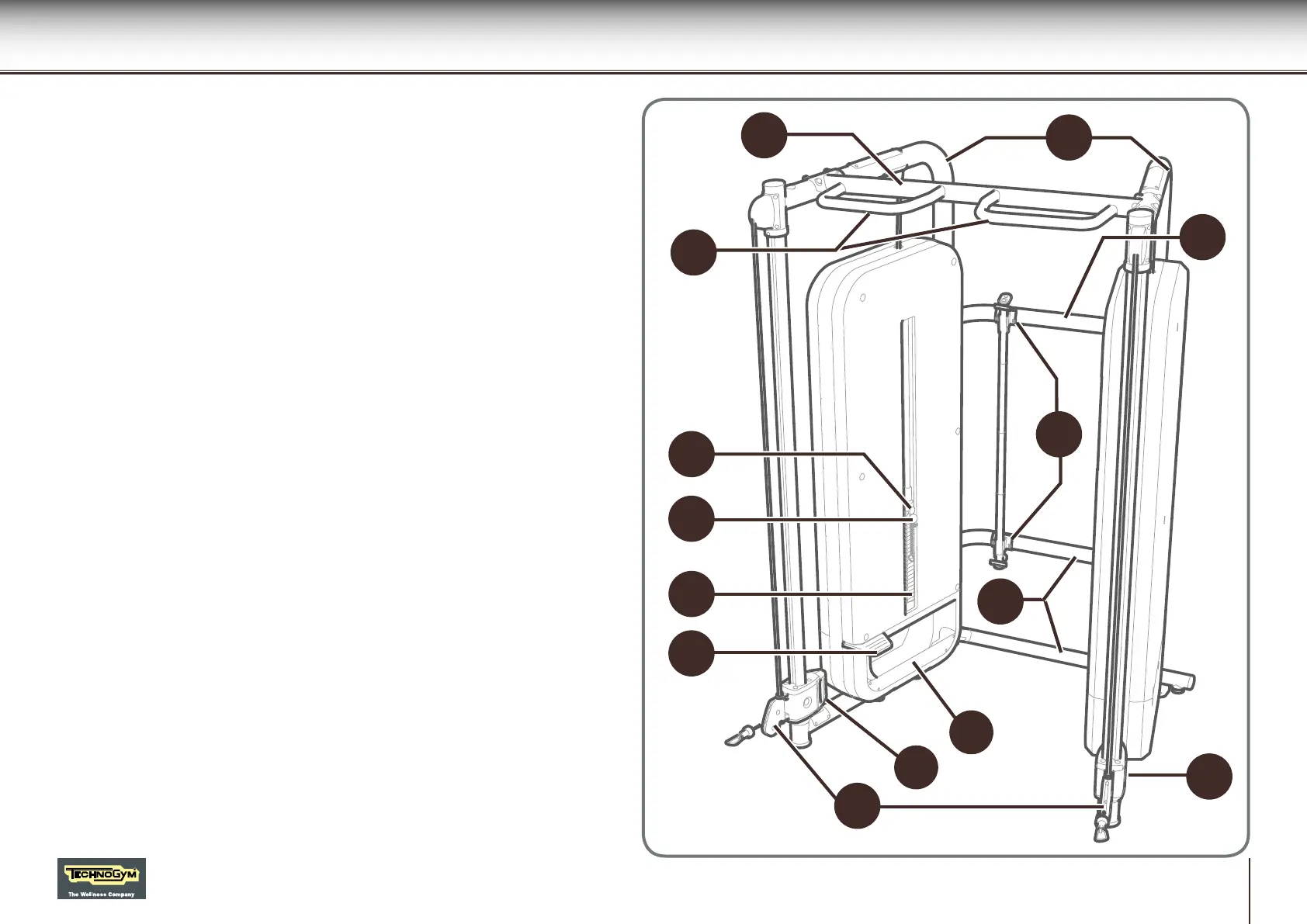 TECHNOGYM
The Wellness Company