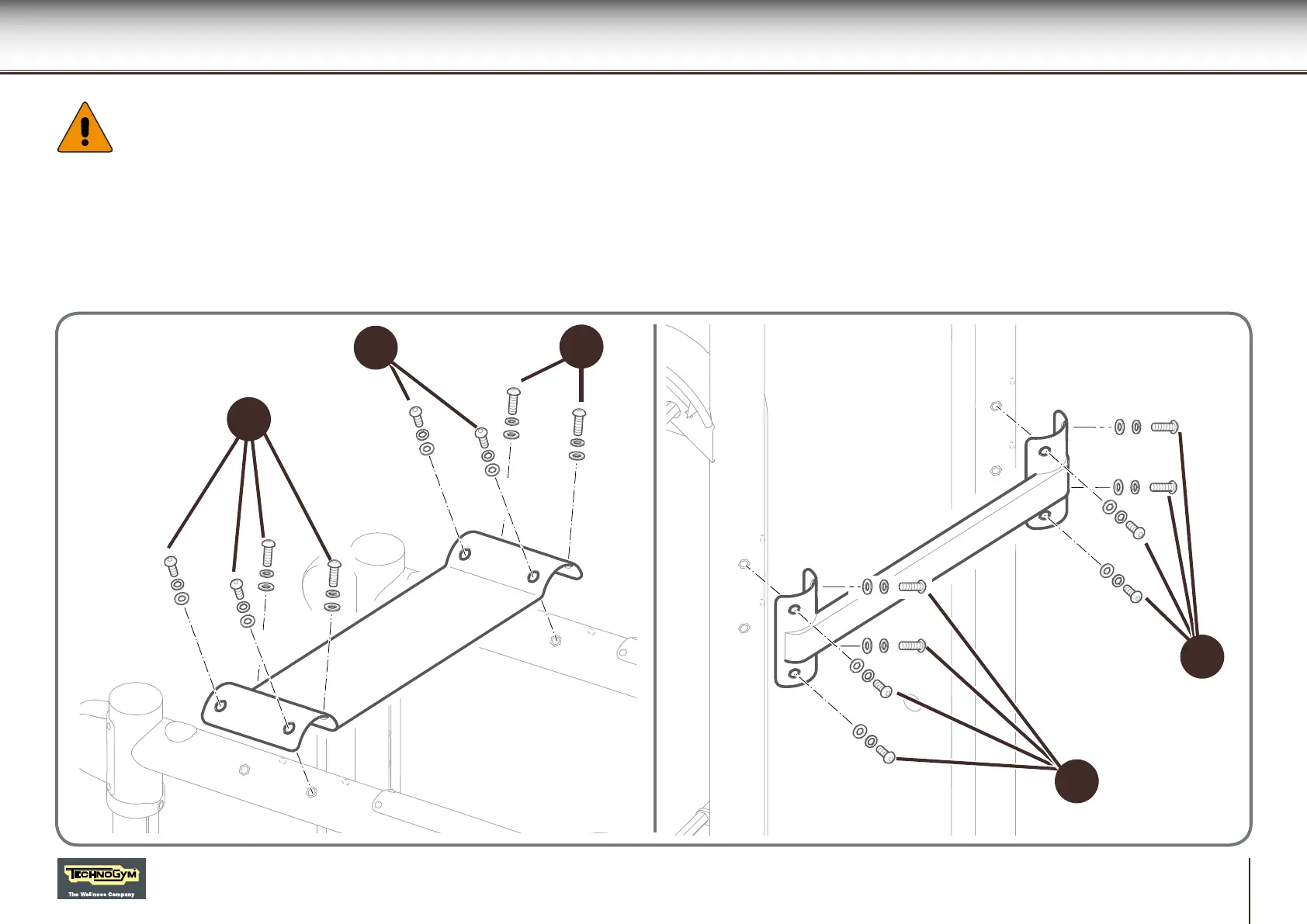 TECHNOGYM
The Wellness Company