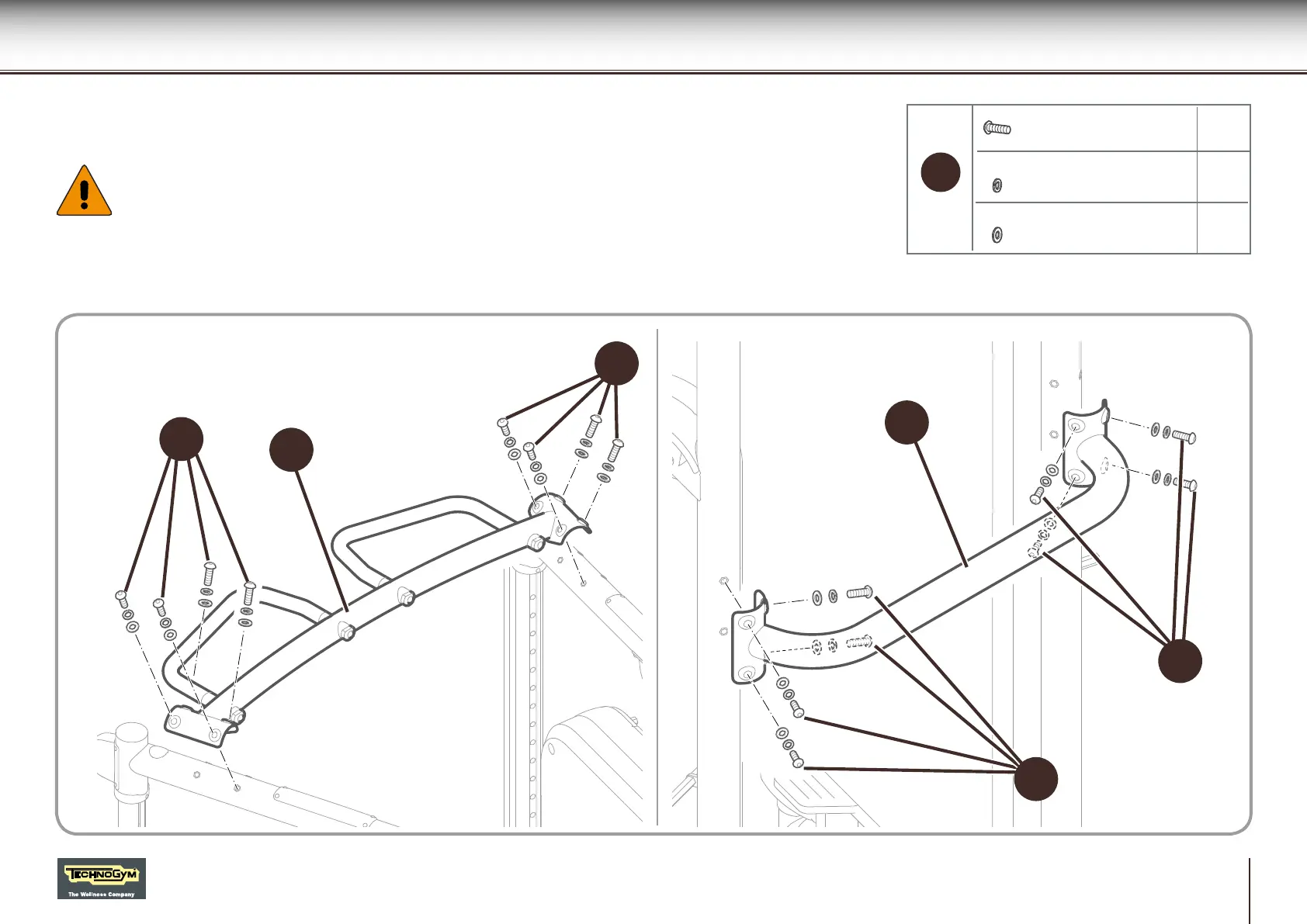 TECHNOGYM
The Wellness Company