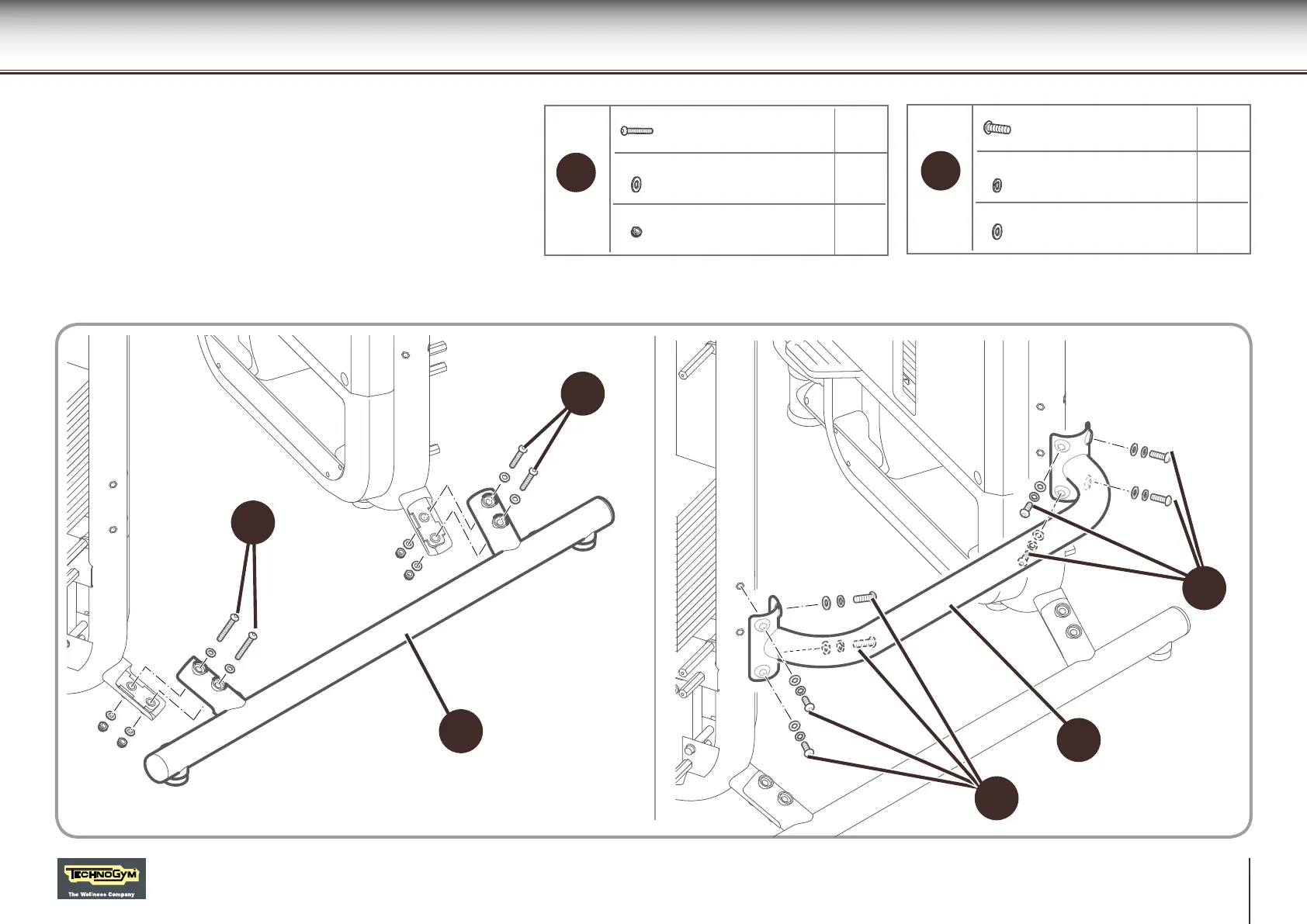 TECHNOGYM
The Wellness Company