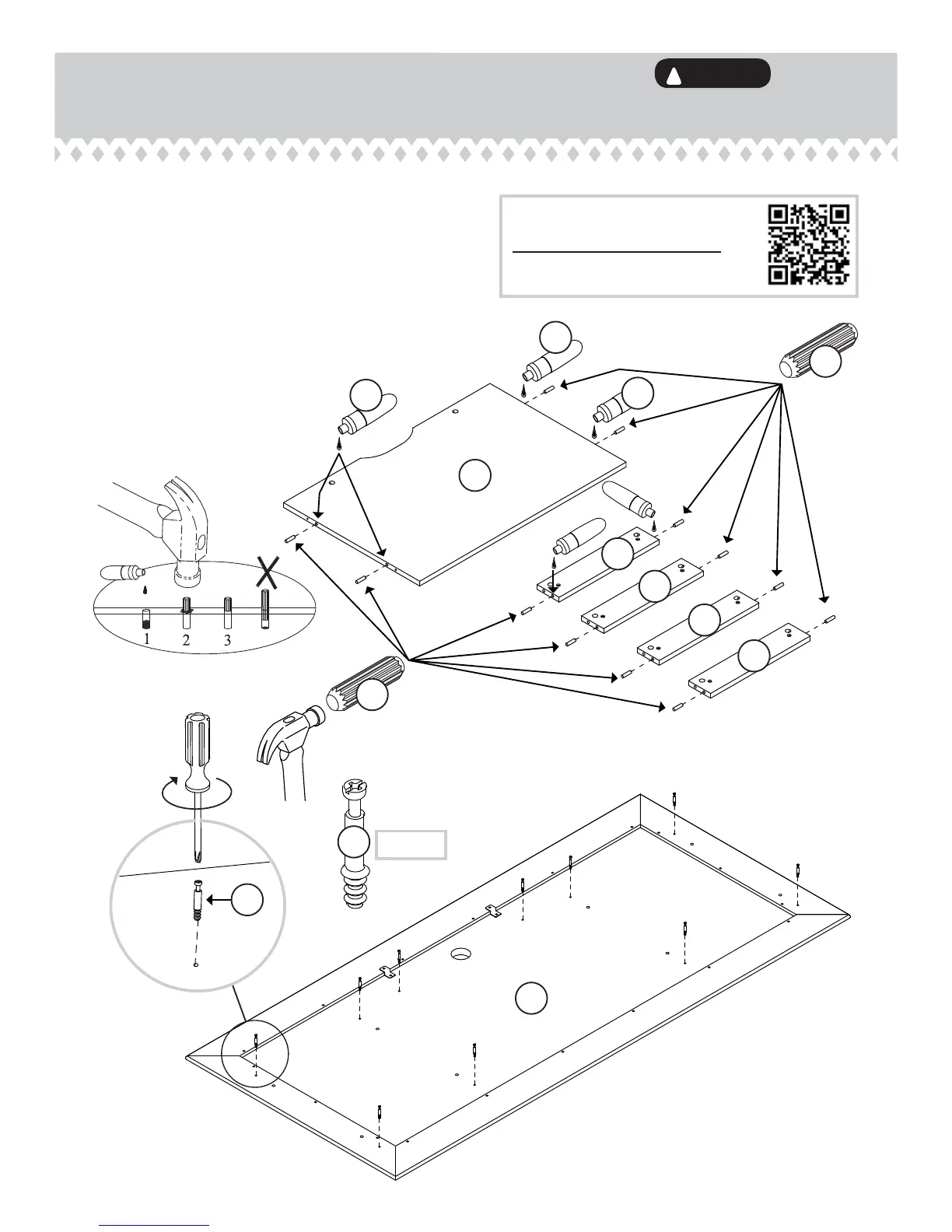 1 2 3