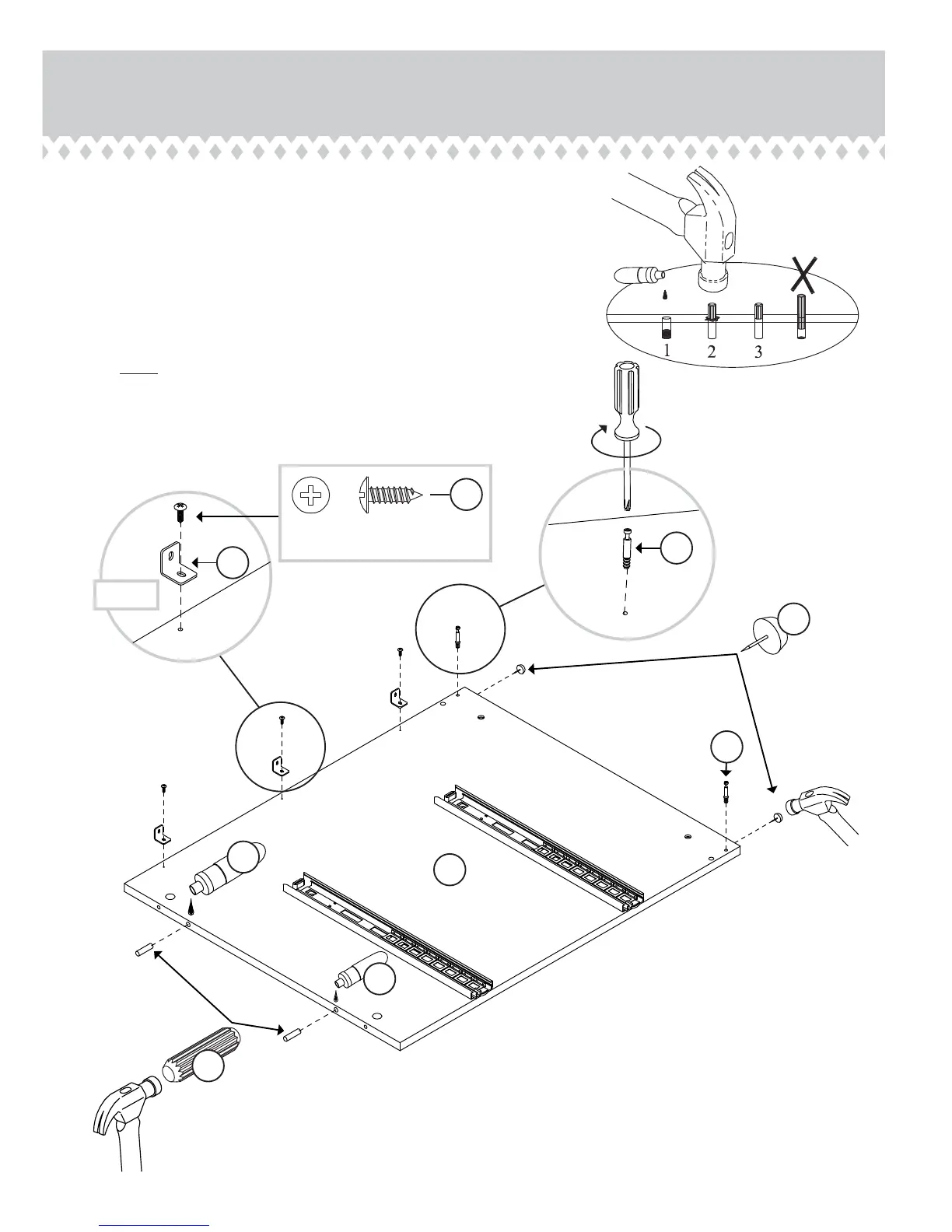 1 2 3