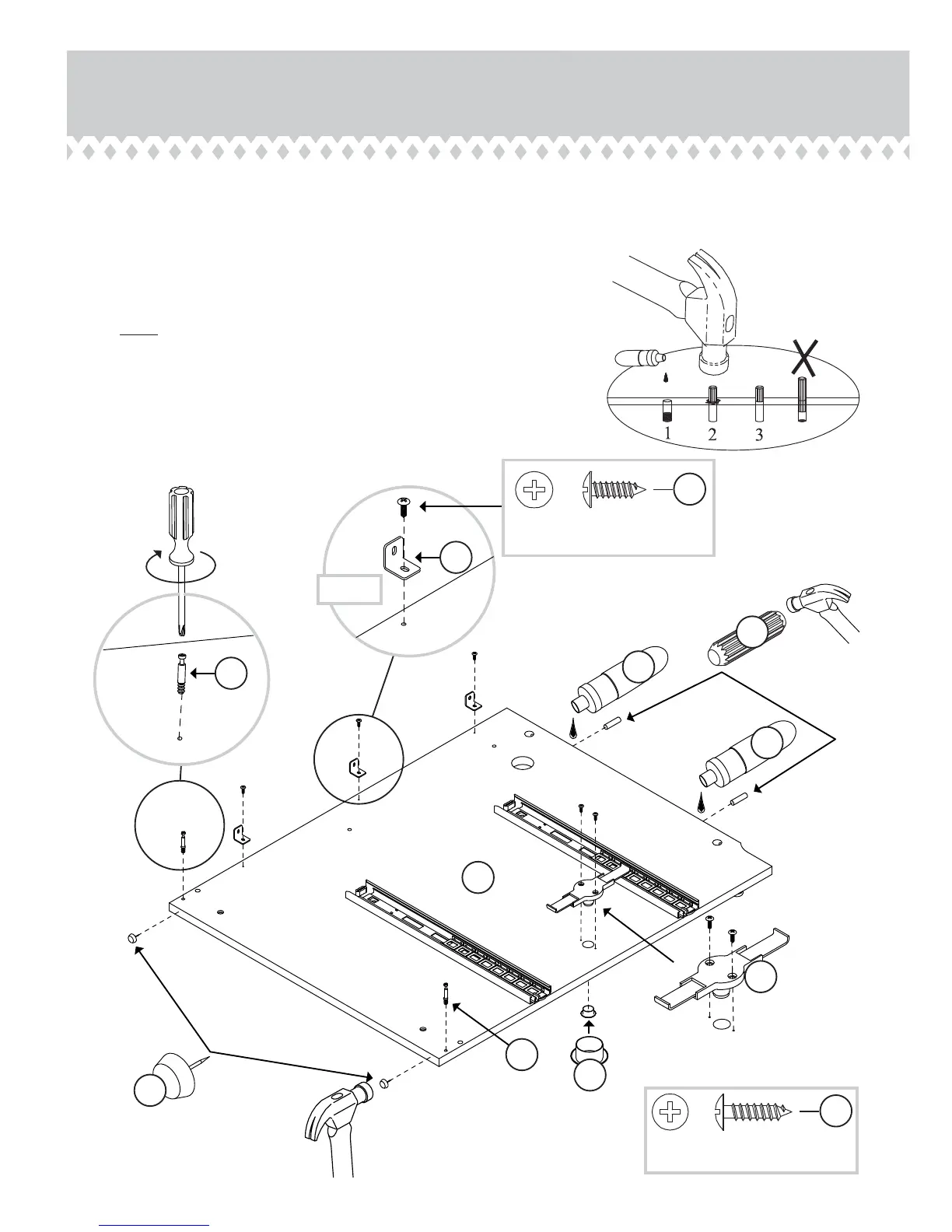 1 2 3