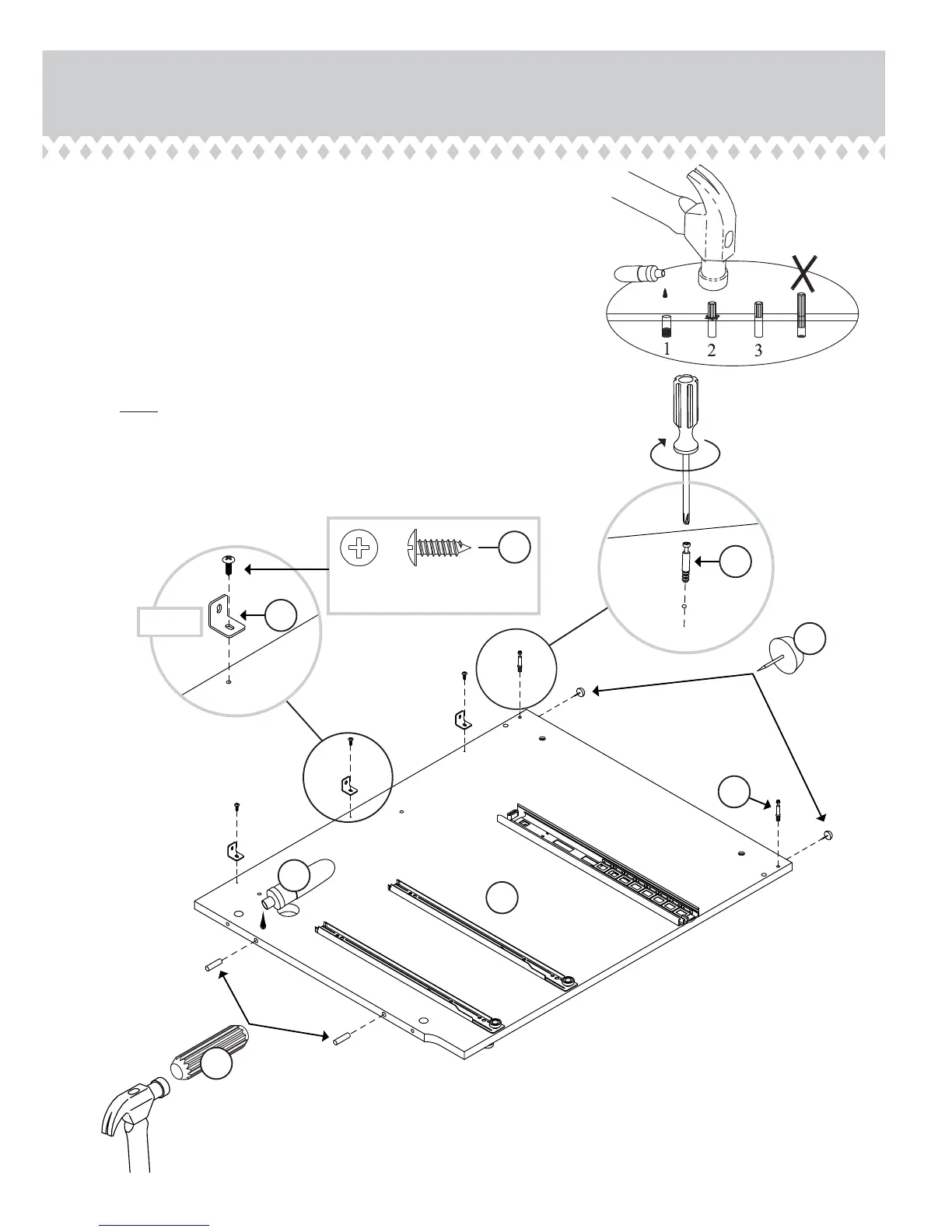 1 2 3