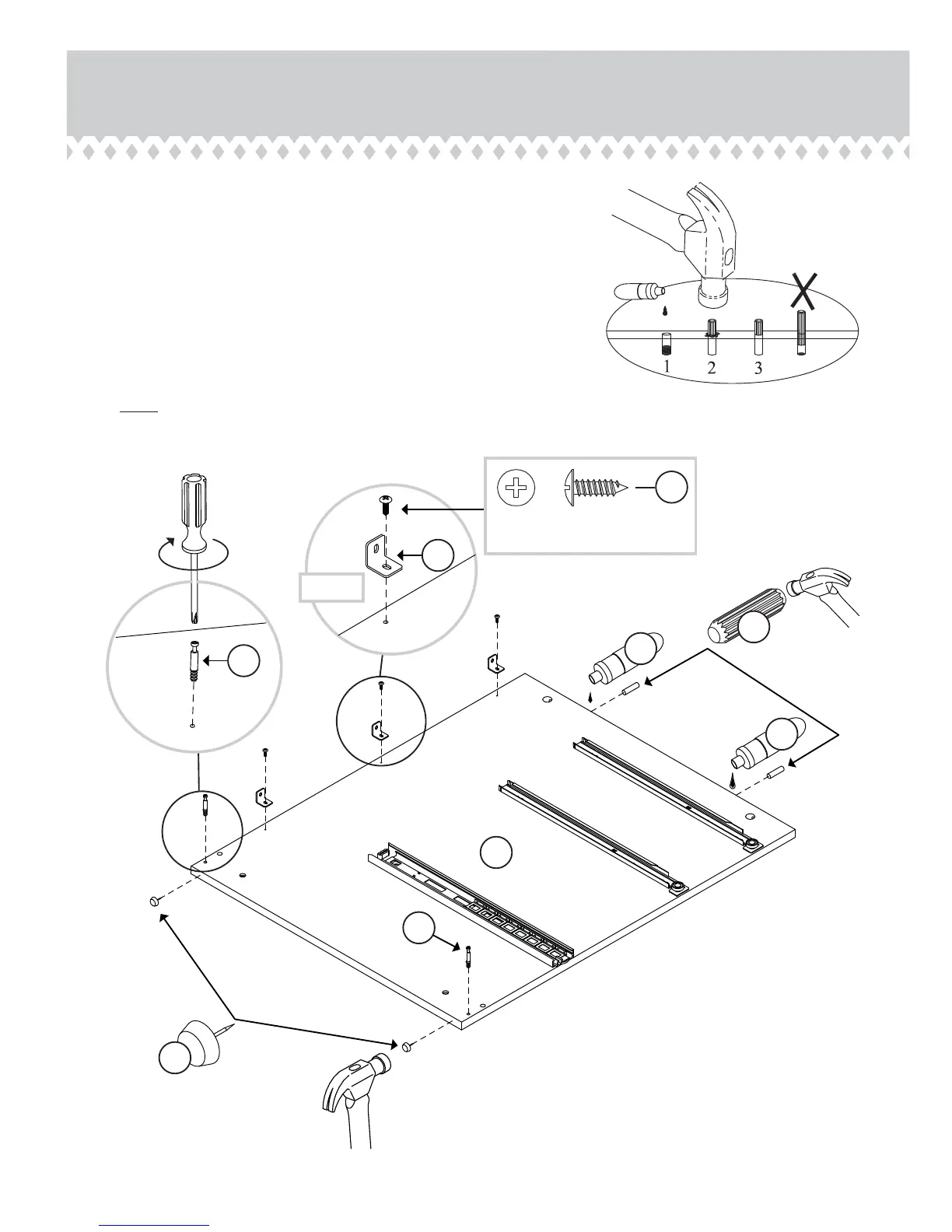 1 2 3