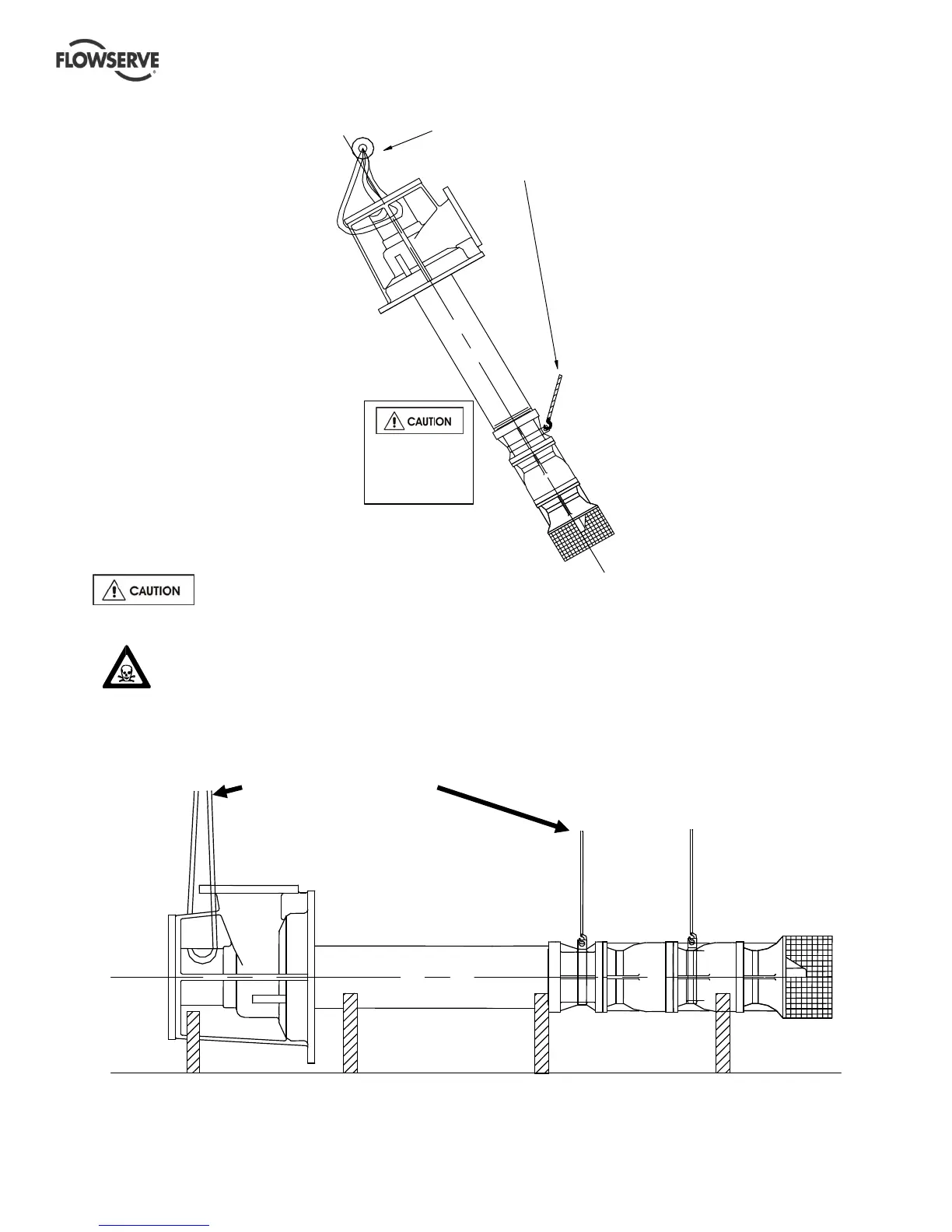 FLOWSERVE

CAUTION

CAUTION