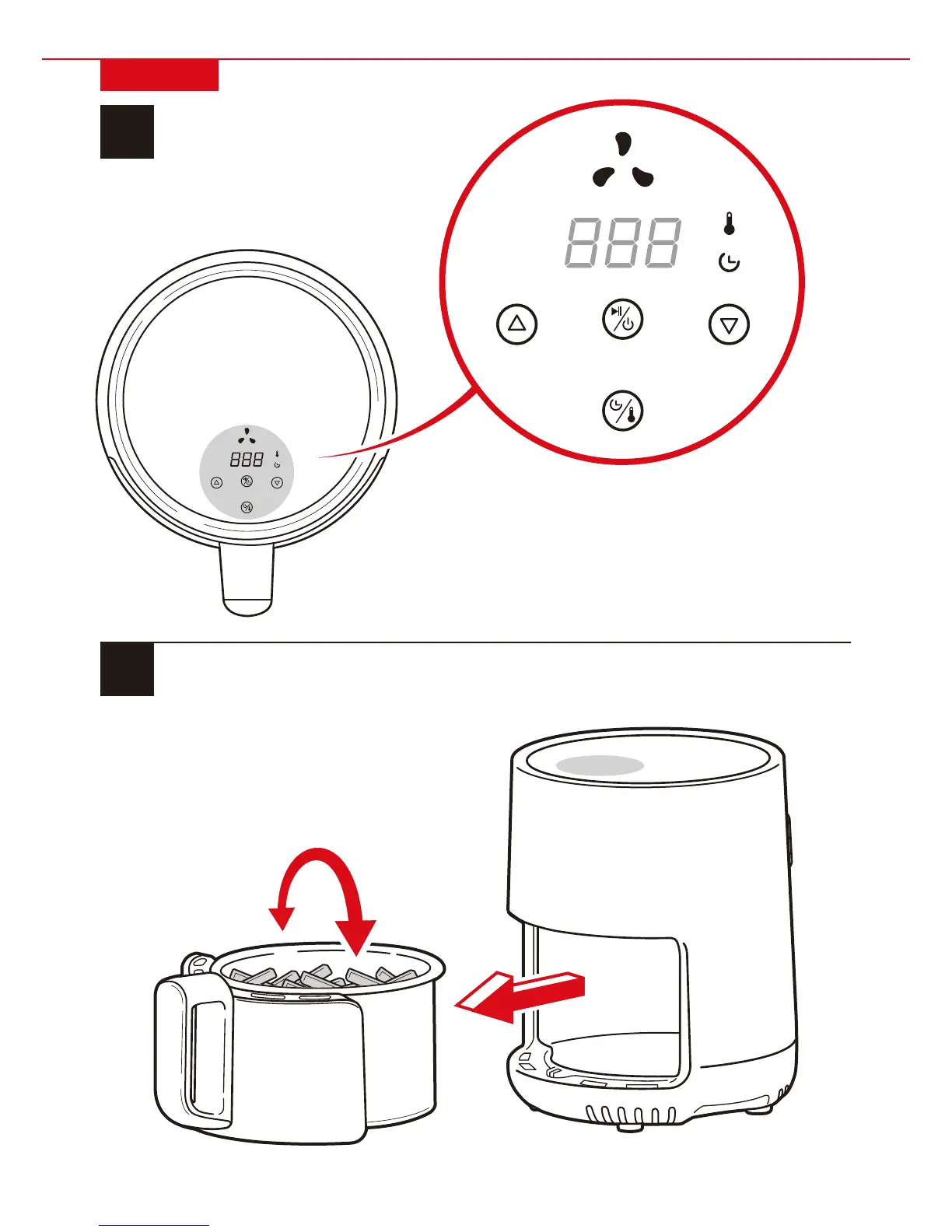 888

888