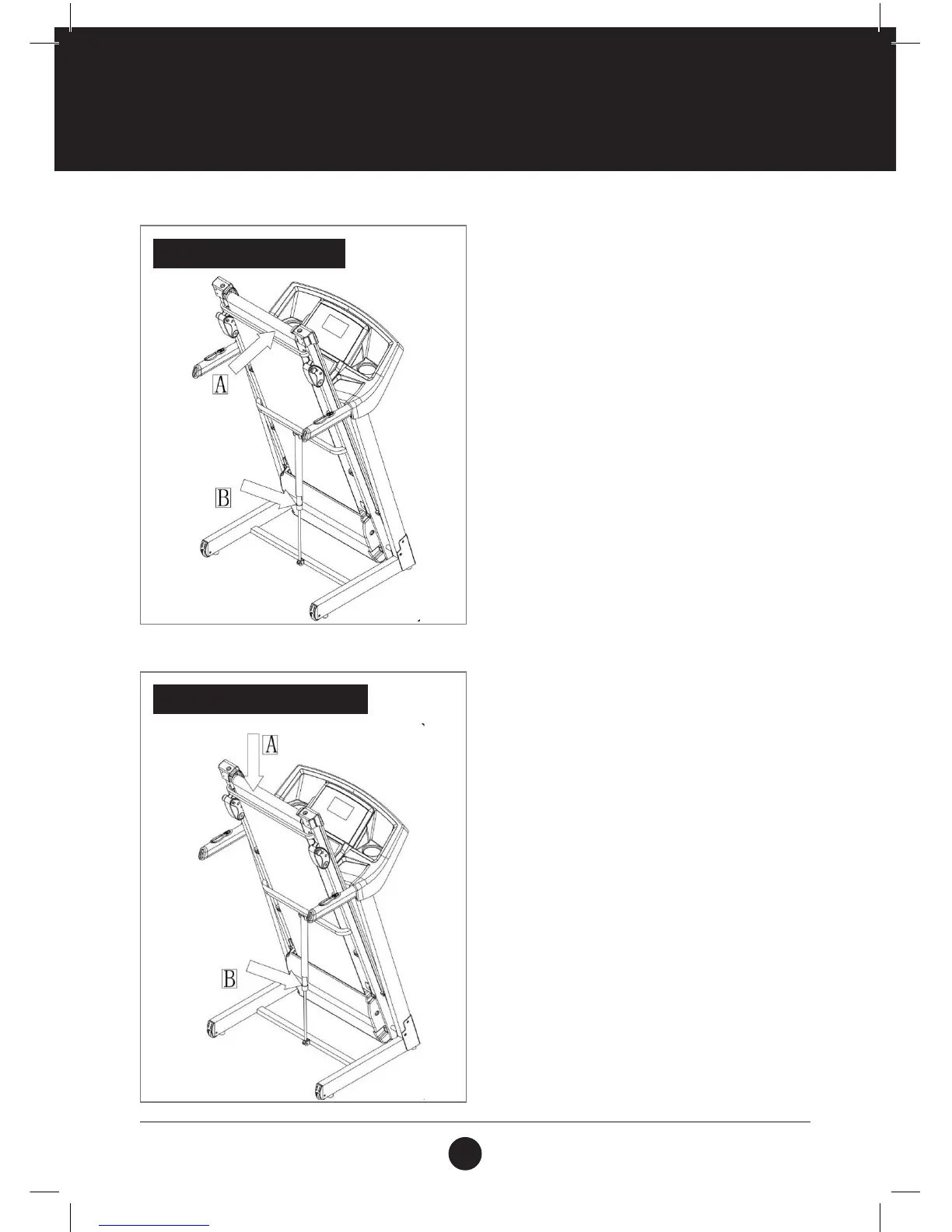 A

B

A

B