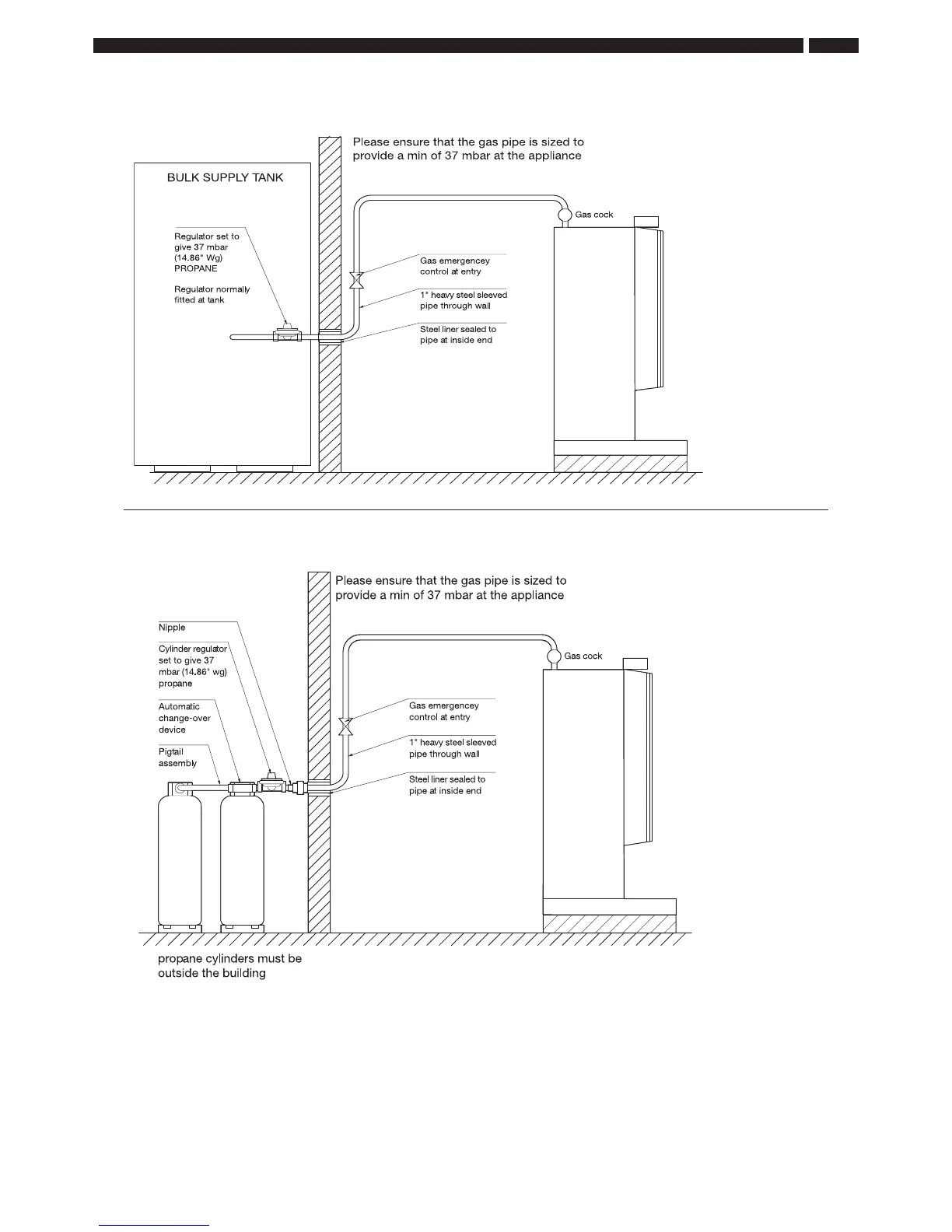 Please ensure that the gas pipe is sized to provide a min of 37 mbar at the appliance

BULK SUPPLY TANK

Regulator set to give 37 mbar (14.86" Wg) PROPANE

Regulator normally fitted at tank

Gas cock

Gas emergencey control at entry

1" heavy steel sleeved pipe through wall

Steel liner sealed to pipe at inside end

Please ensure that the gas pipe is sized to provide a min of 37 mbar at the appliance

Nipple

Cylinder regulator set to give 37 mbar (14.86" wg) propane

Automatic change-over device

Pigtail assembly

Gas cock

Gas emergencey control at entry

1" heavy steel sleeved pipe through wall

Steel liner sealed to pipe at inside end

propane cylinders must be outside the building