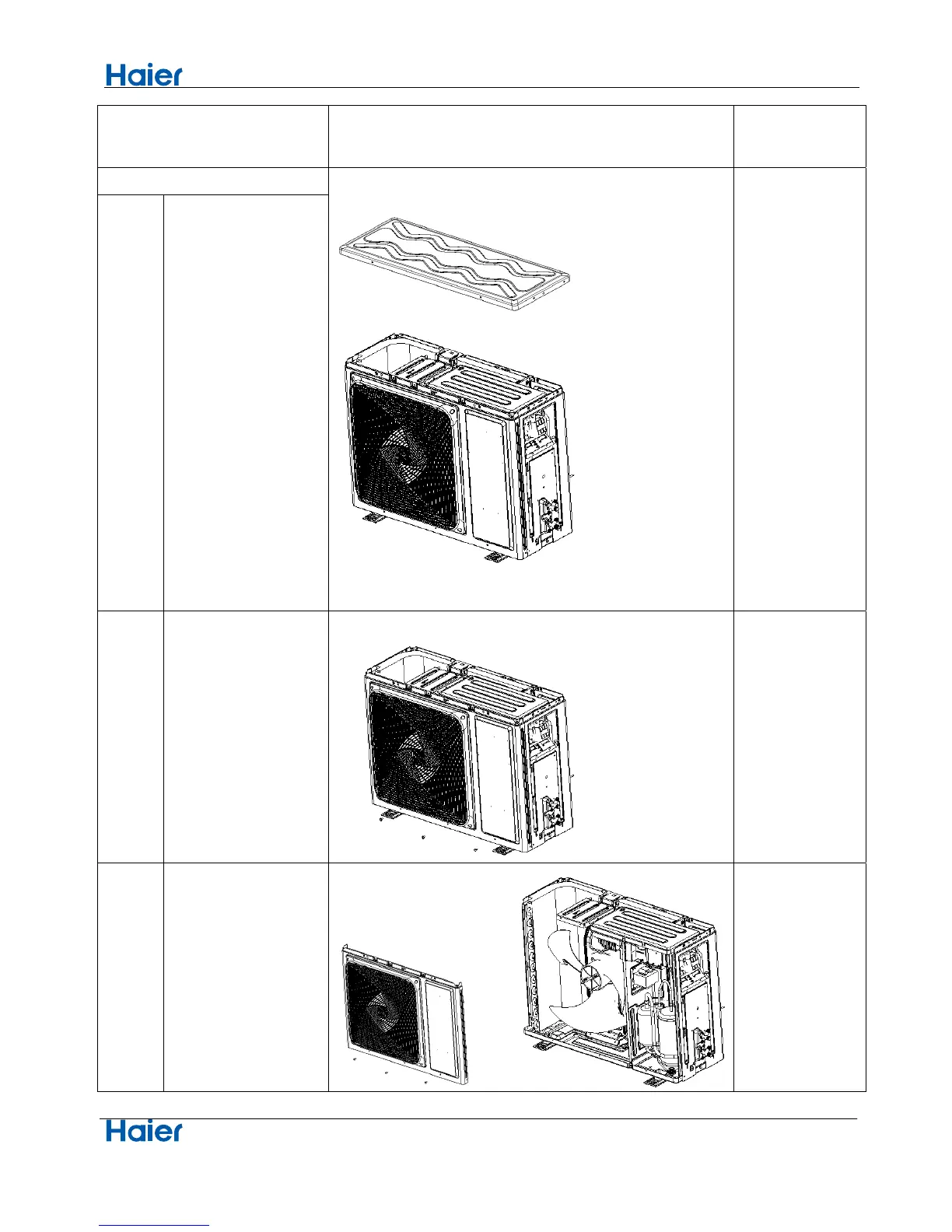 Haier

Haier