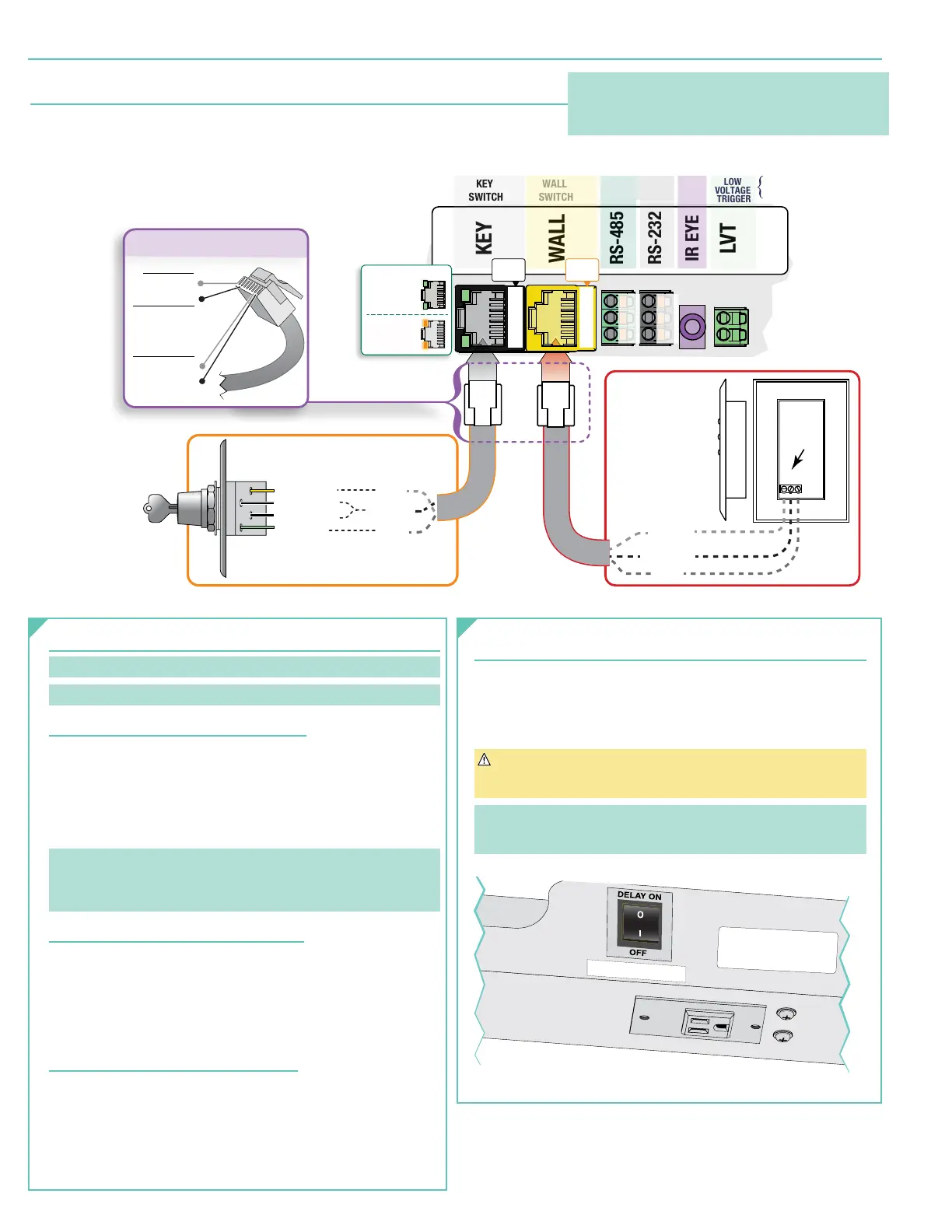 KEY SWITCH

WALL SWITCH

LOW VOLTAGE TRIGGER

KEY

WALL

RS-485

RS-232

IR EYE

LVT

DELAY ON

O

I

OFF