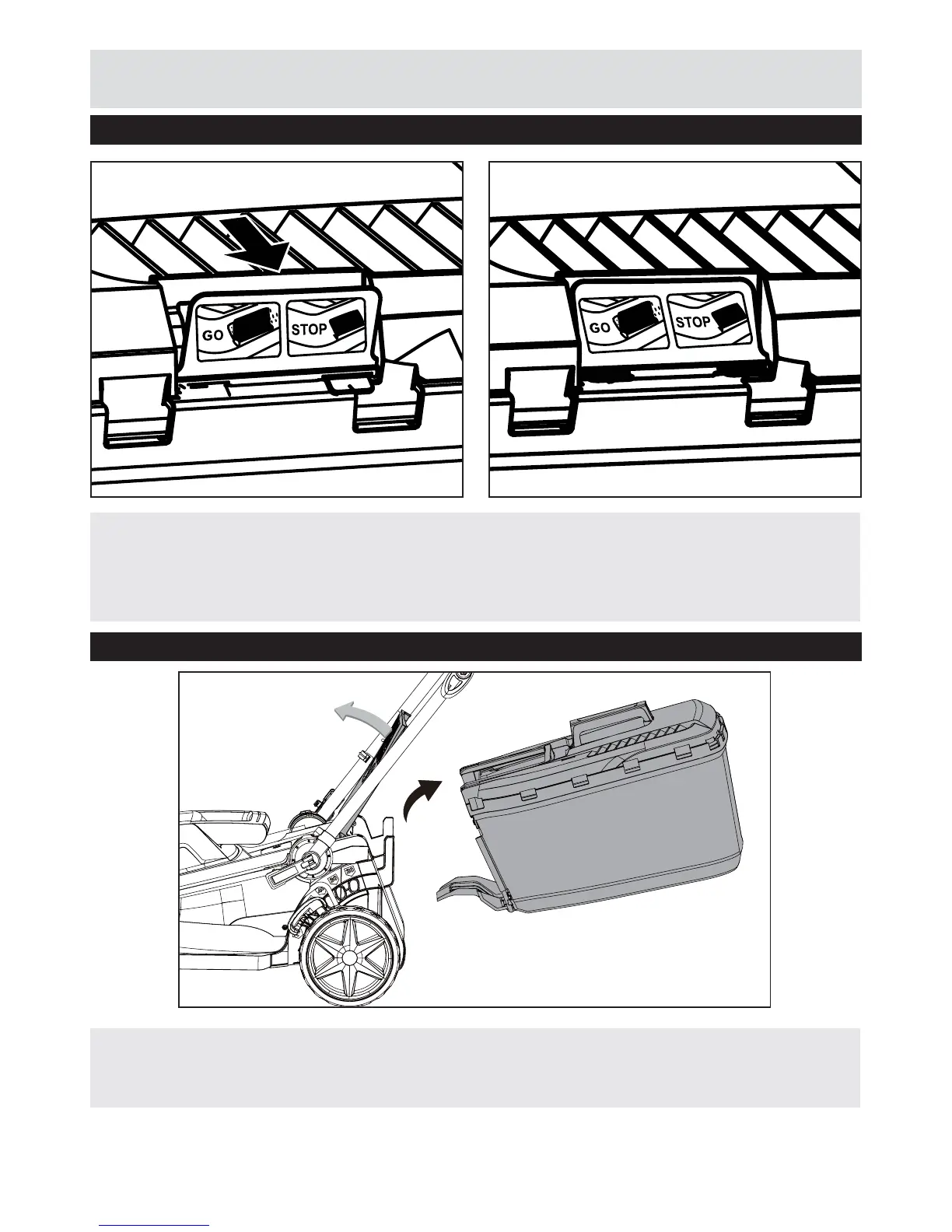 GO STOP

GO STOP