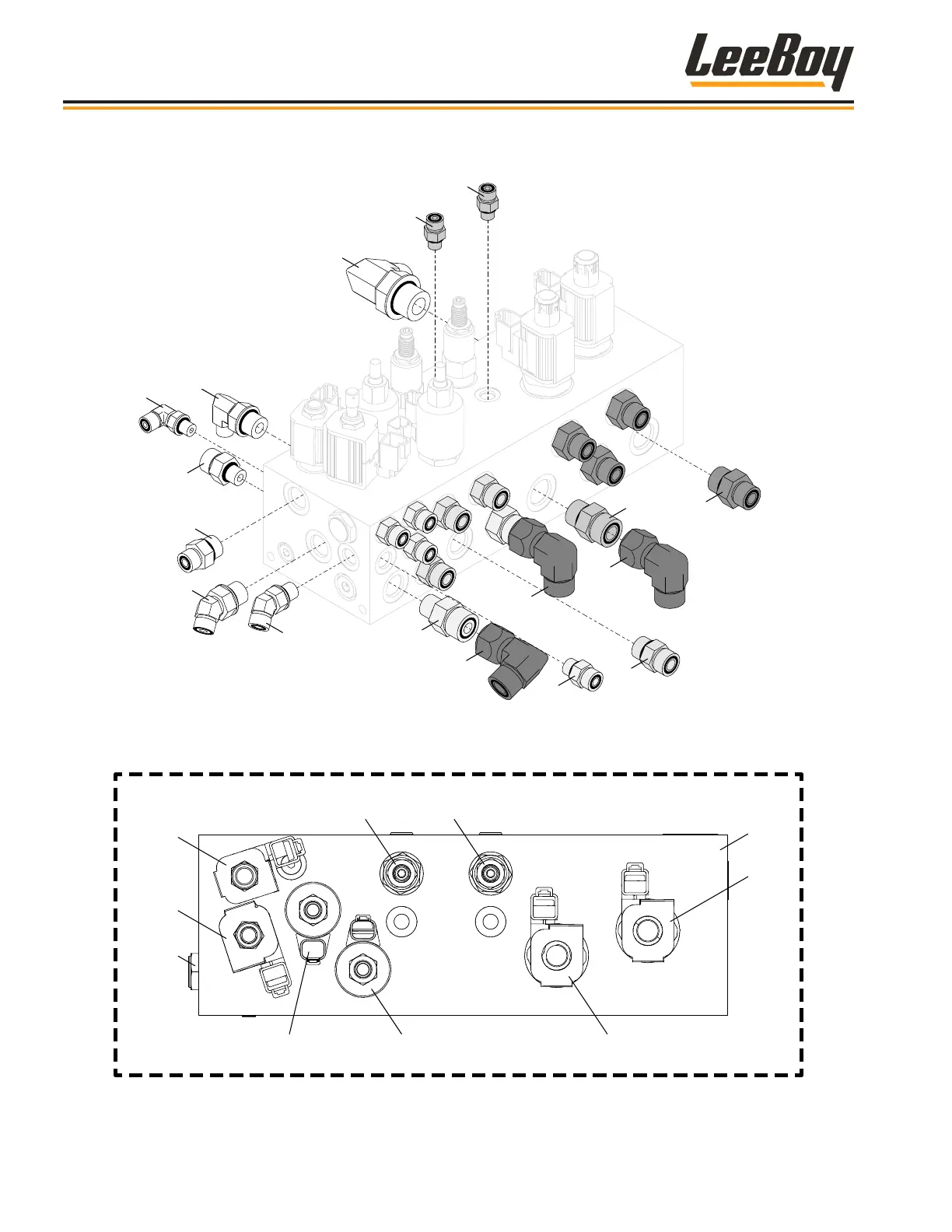 LeeBoy