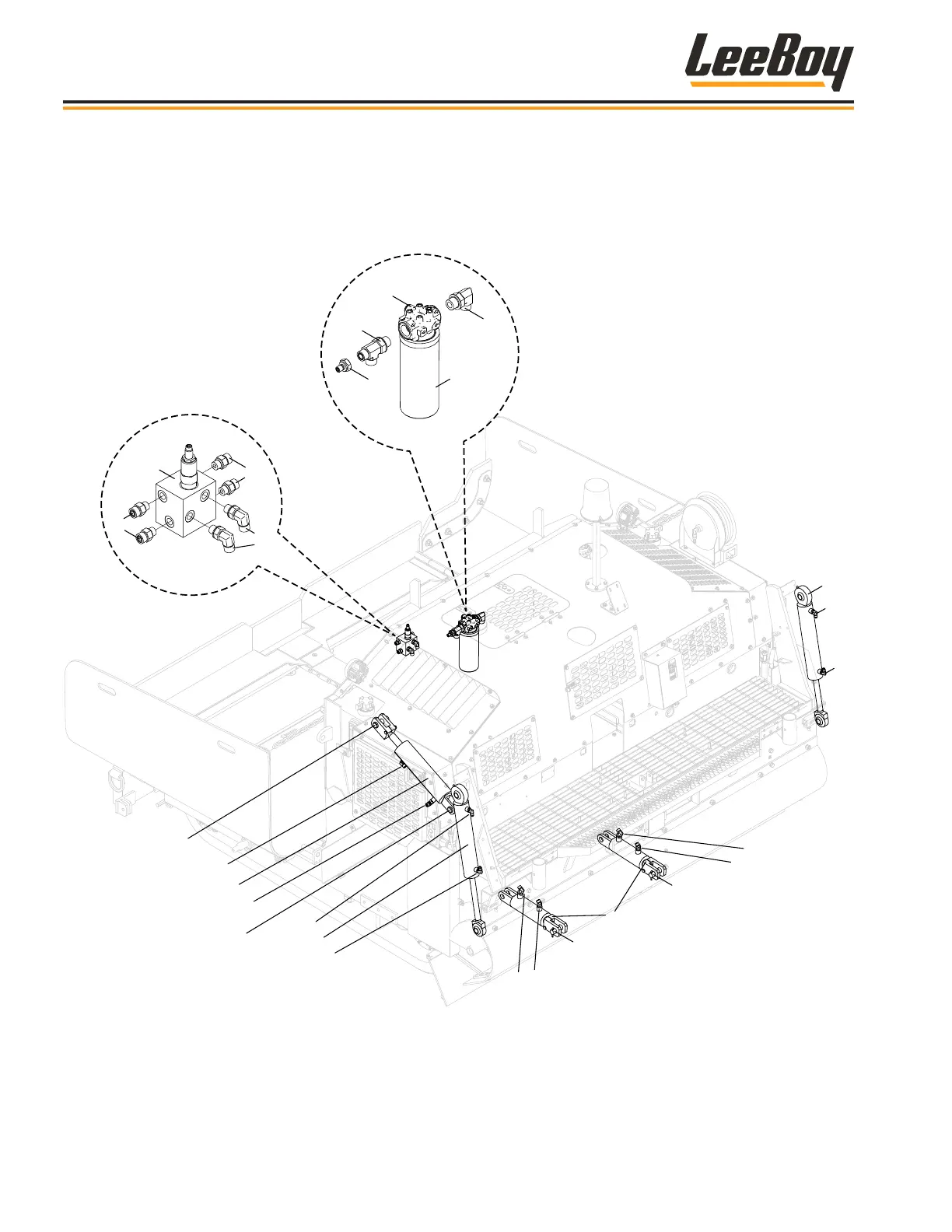 LeeBoy