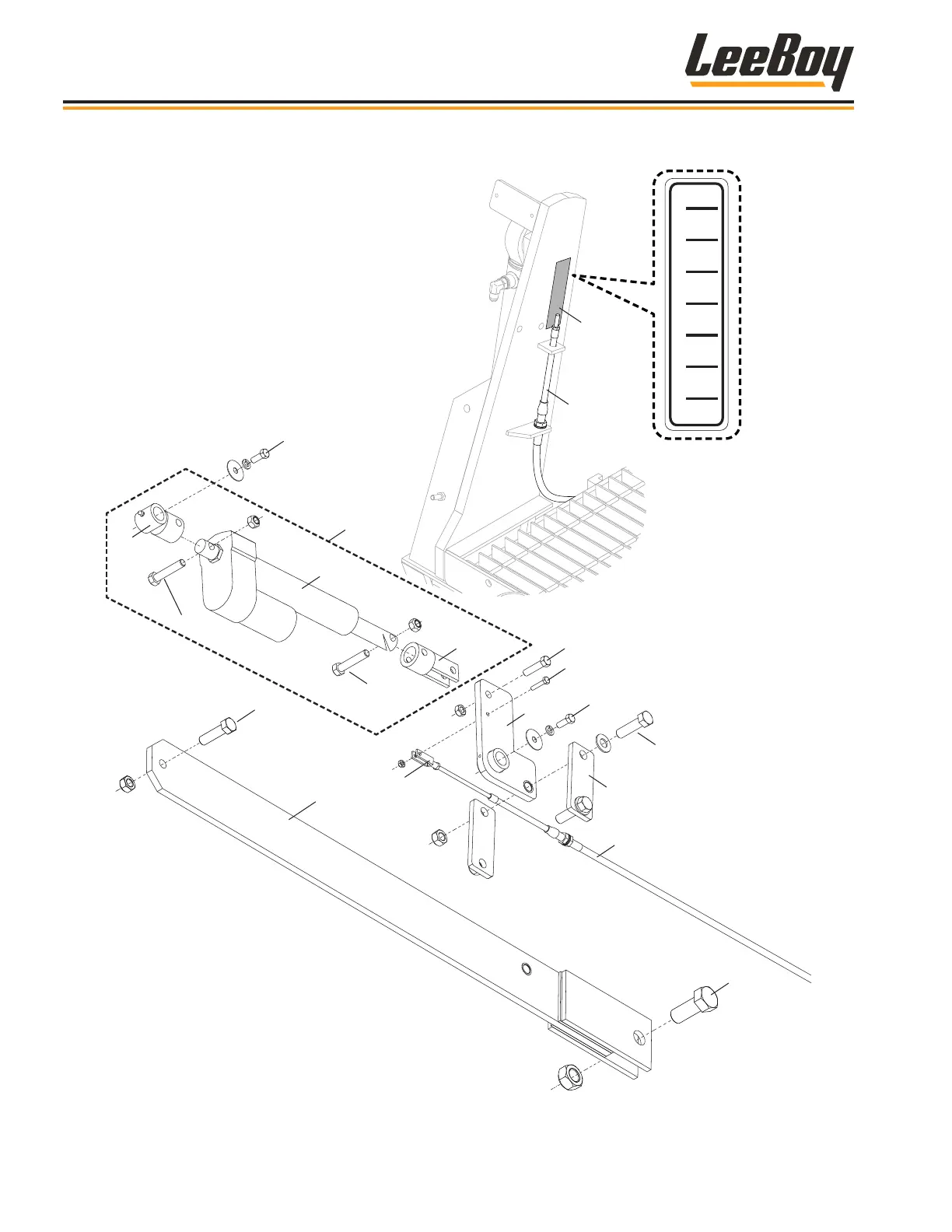 LeeBoy