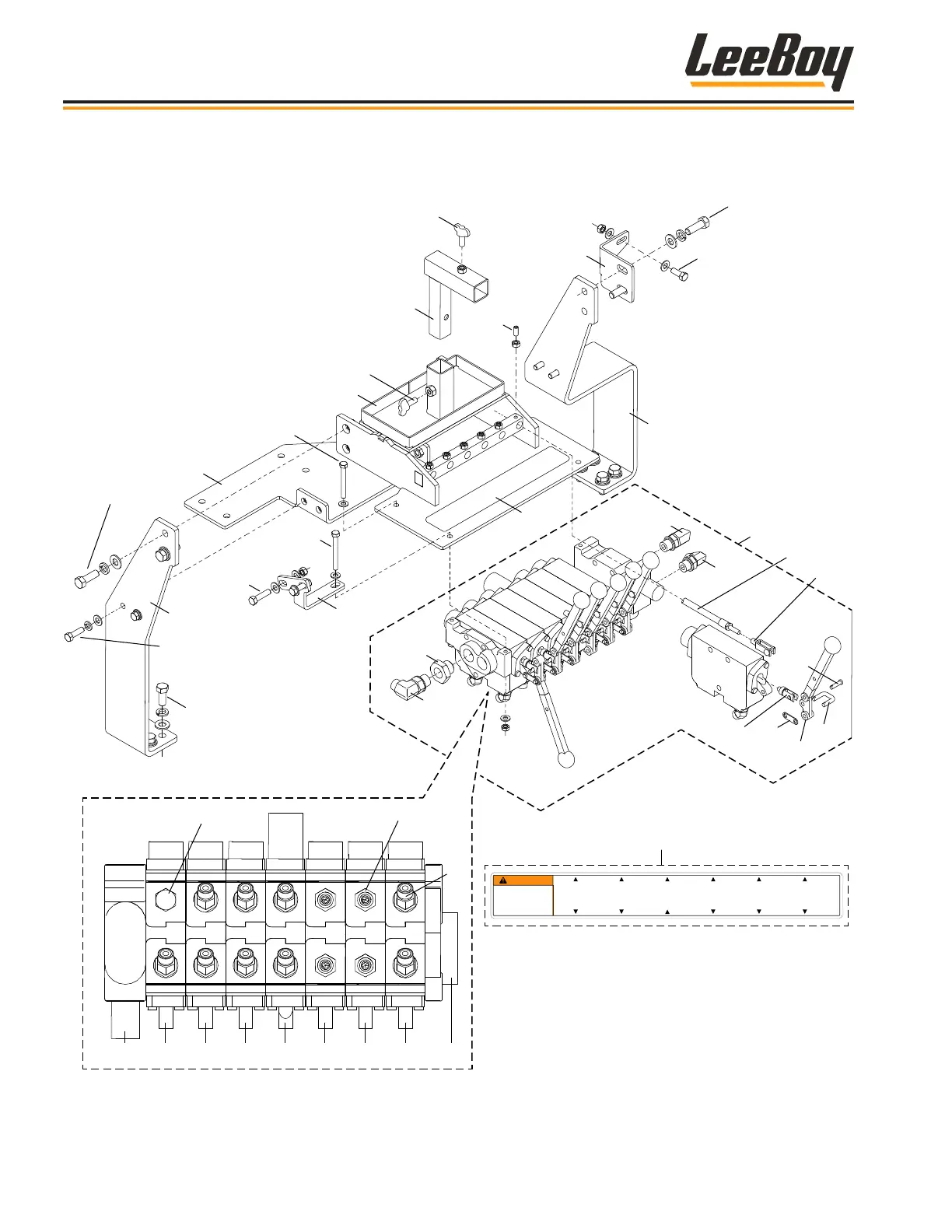 LeeBoy