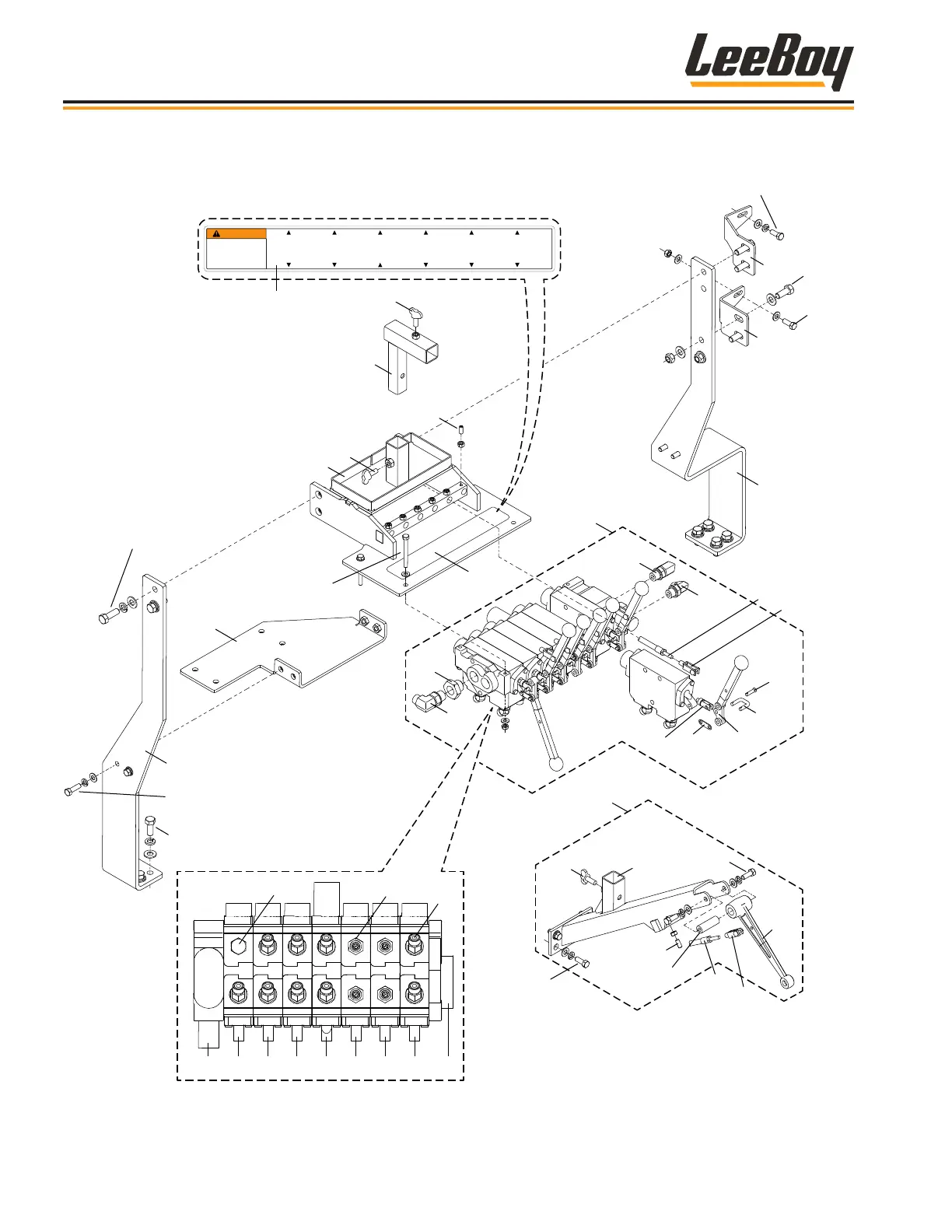 LeeBoy