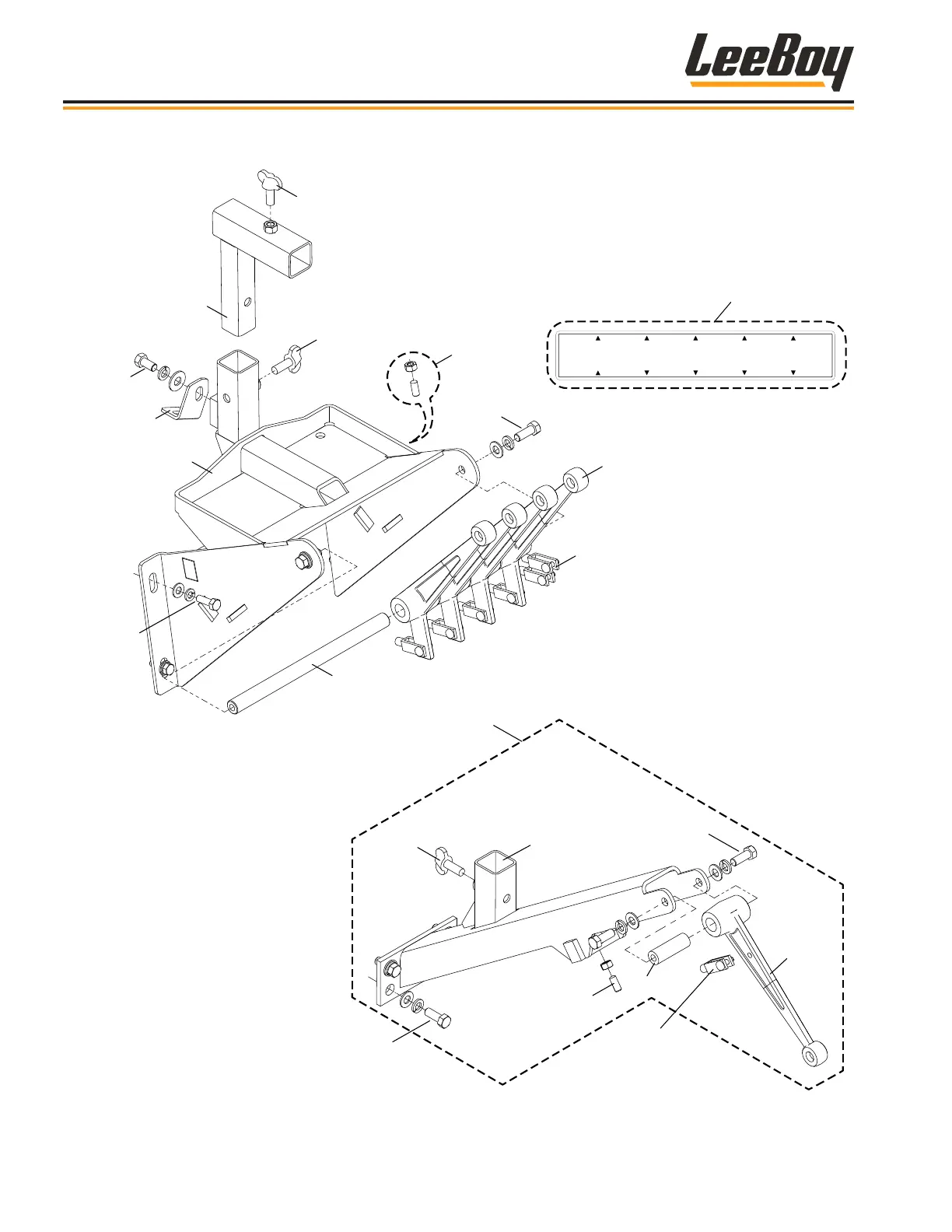 LeeBoy