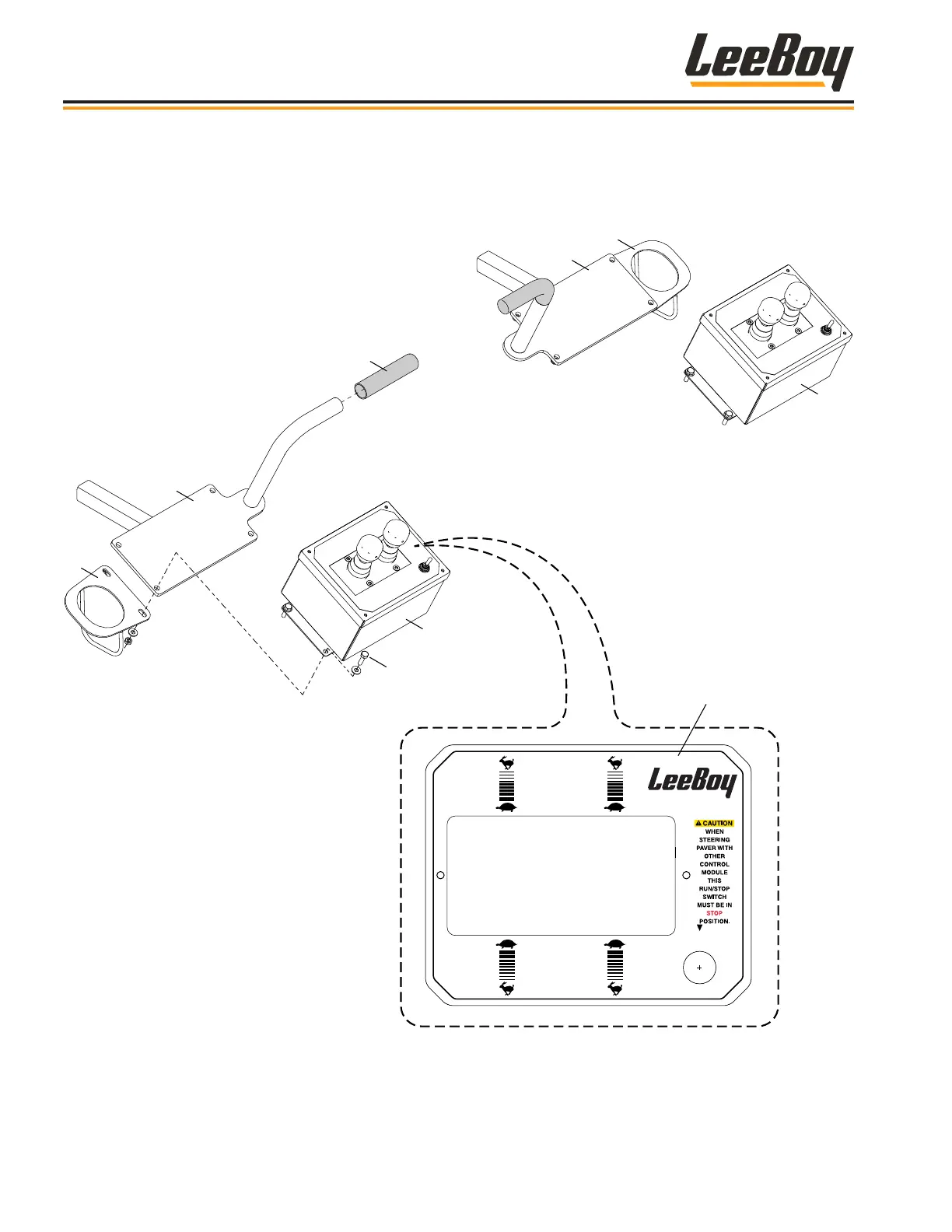 LeeBoy

LeeBoy

CAUTION
WHEN STEERING PAVER WITH OTHER CONTROL MODULE THIS RUN/STOP SWITCH MUST BE IN STOP POSITION.