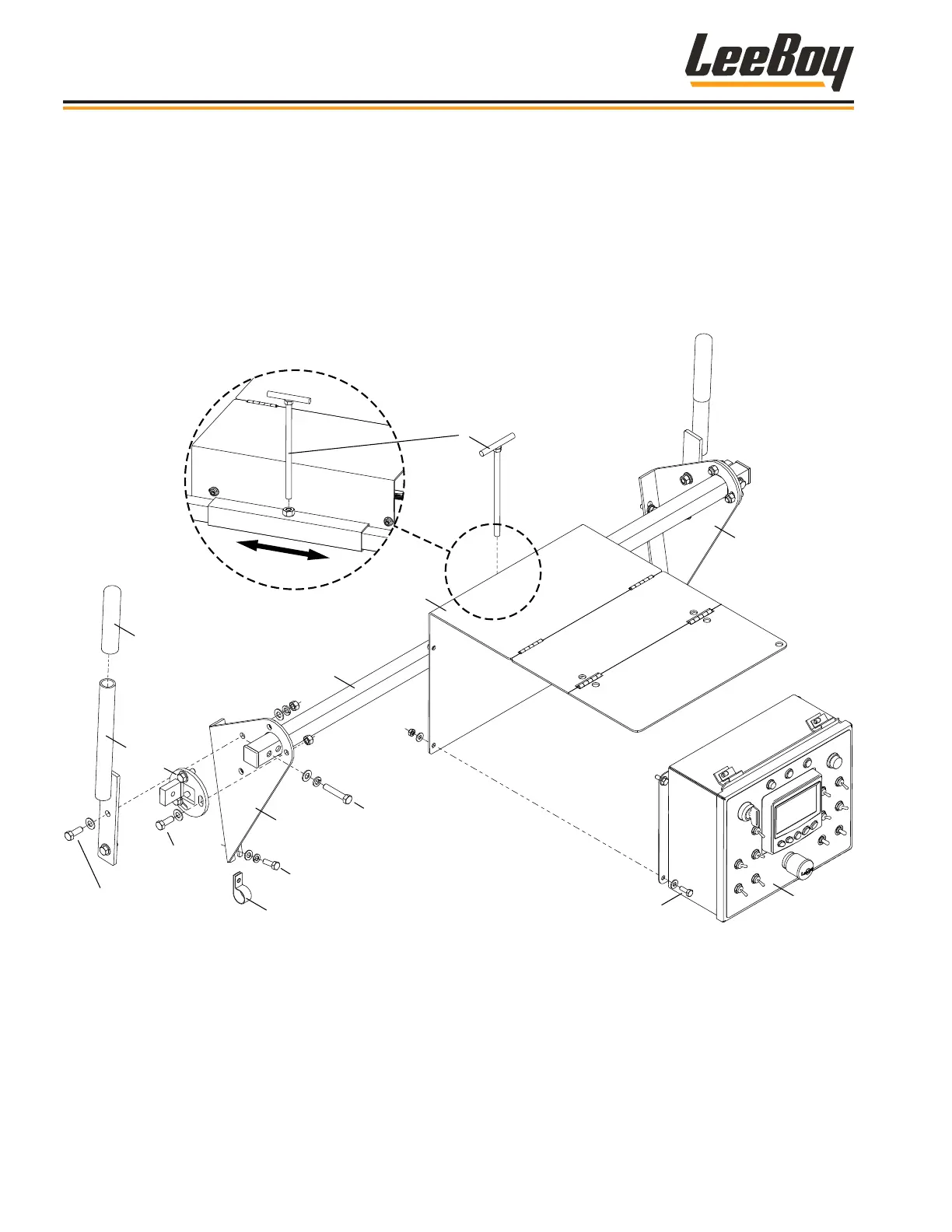 LeeBoy