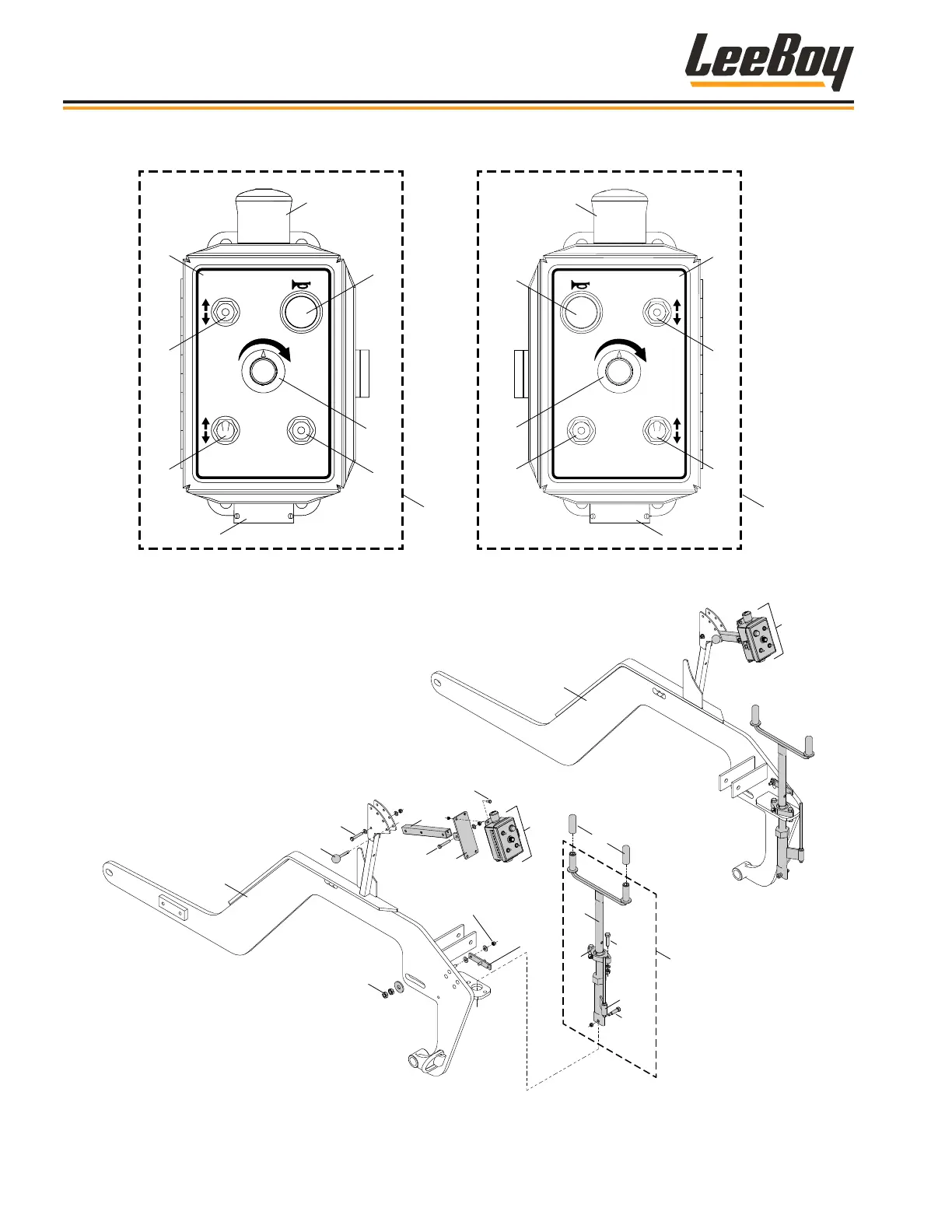 LeeBoy