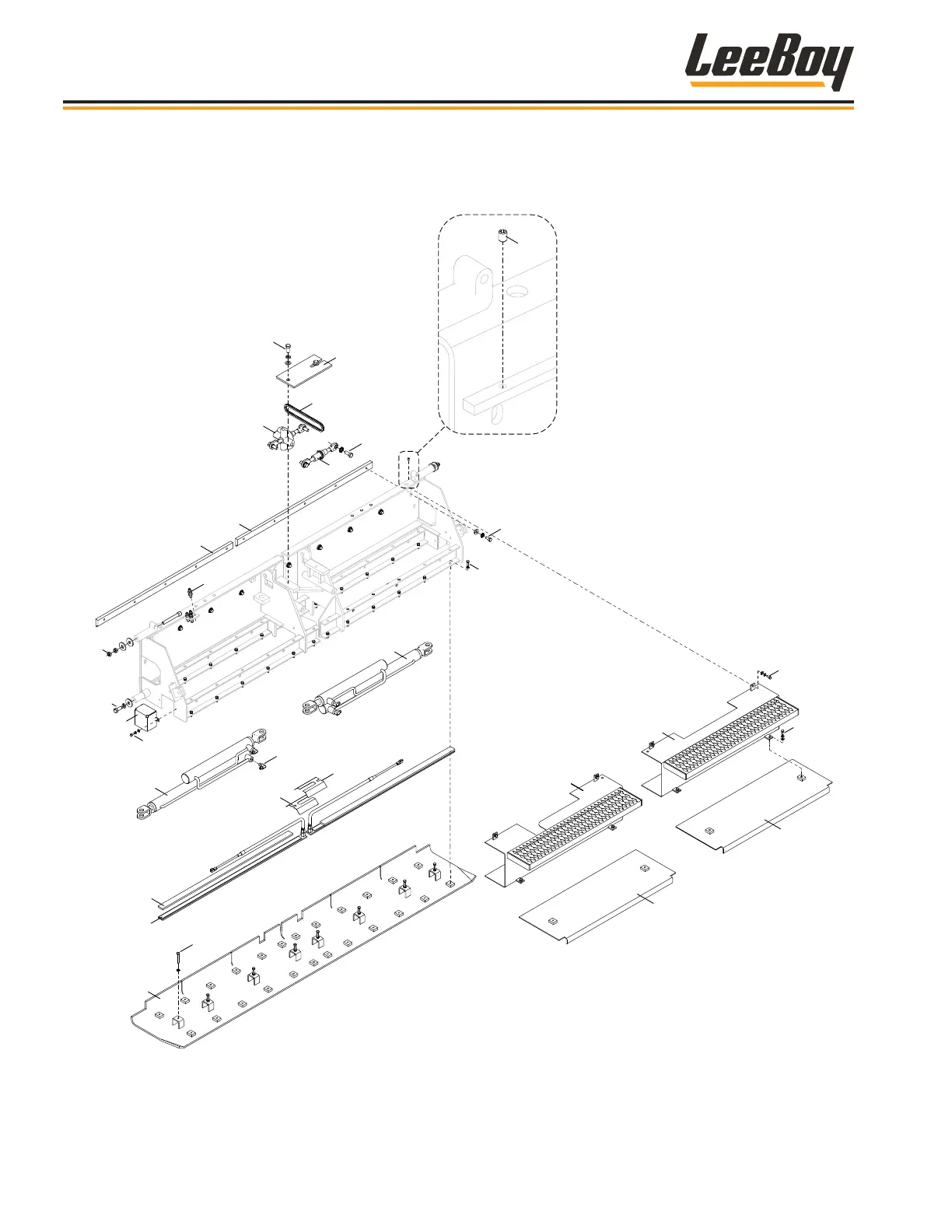 LeeBoy