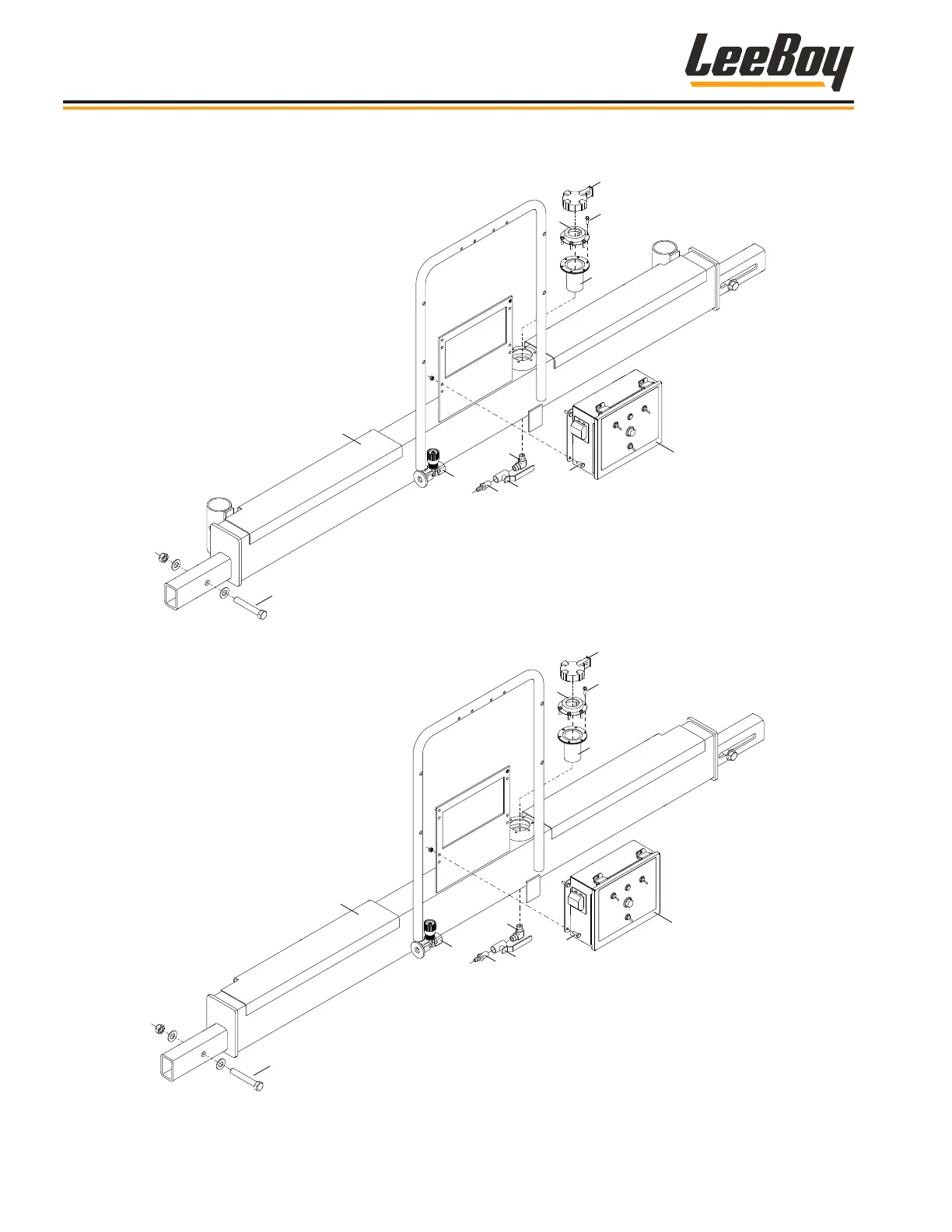 LeeBoy