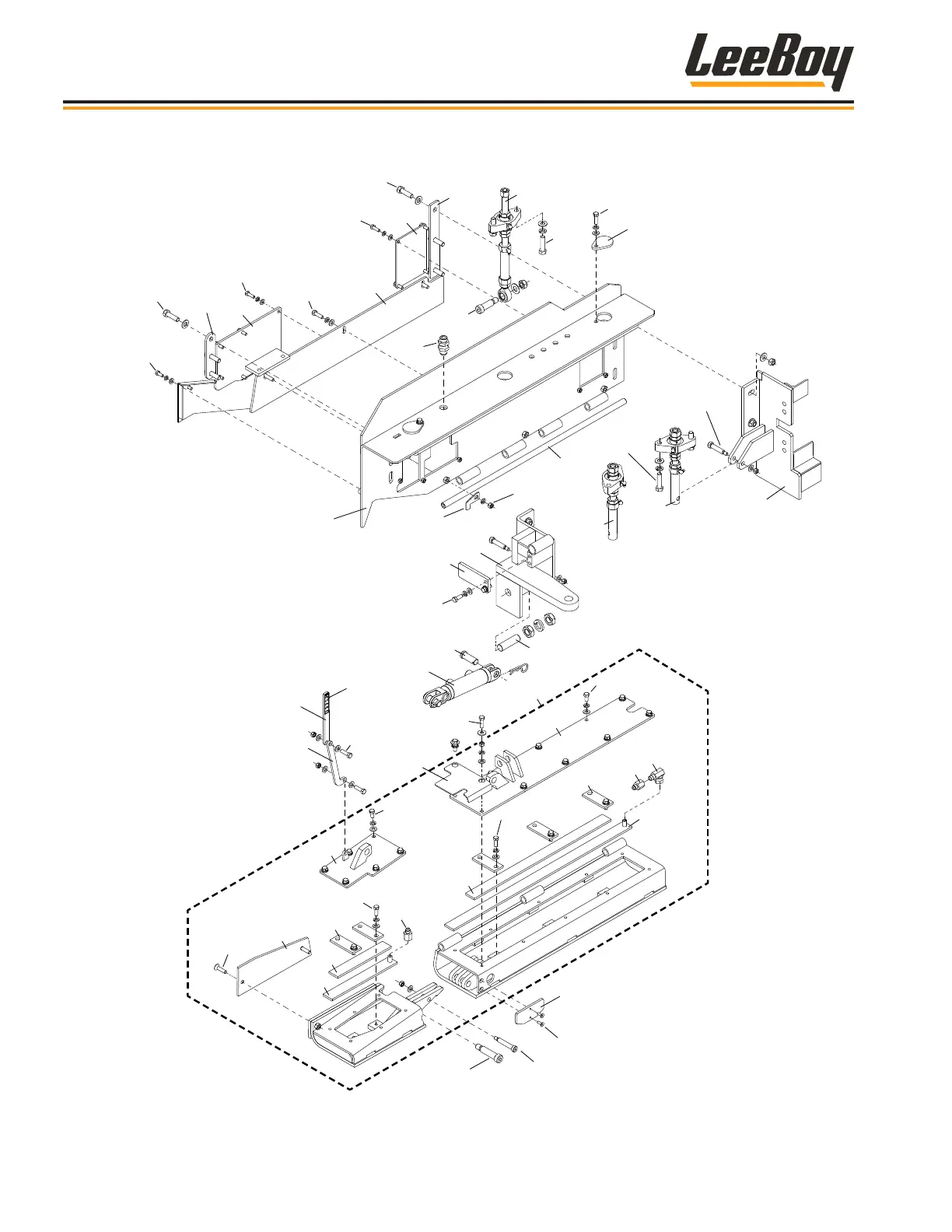 LeeBoy