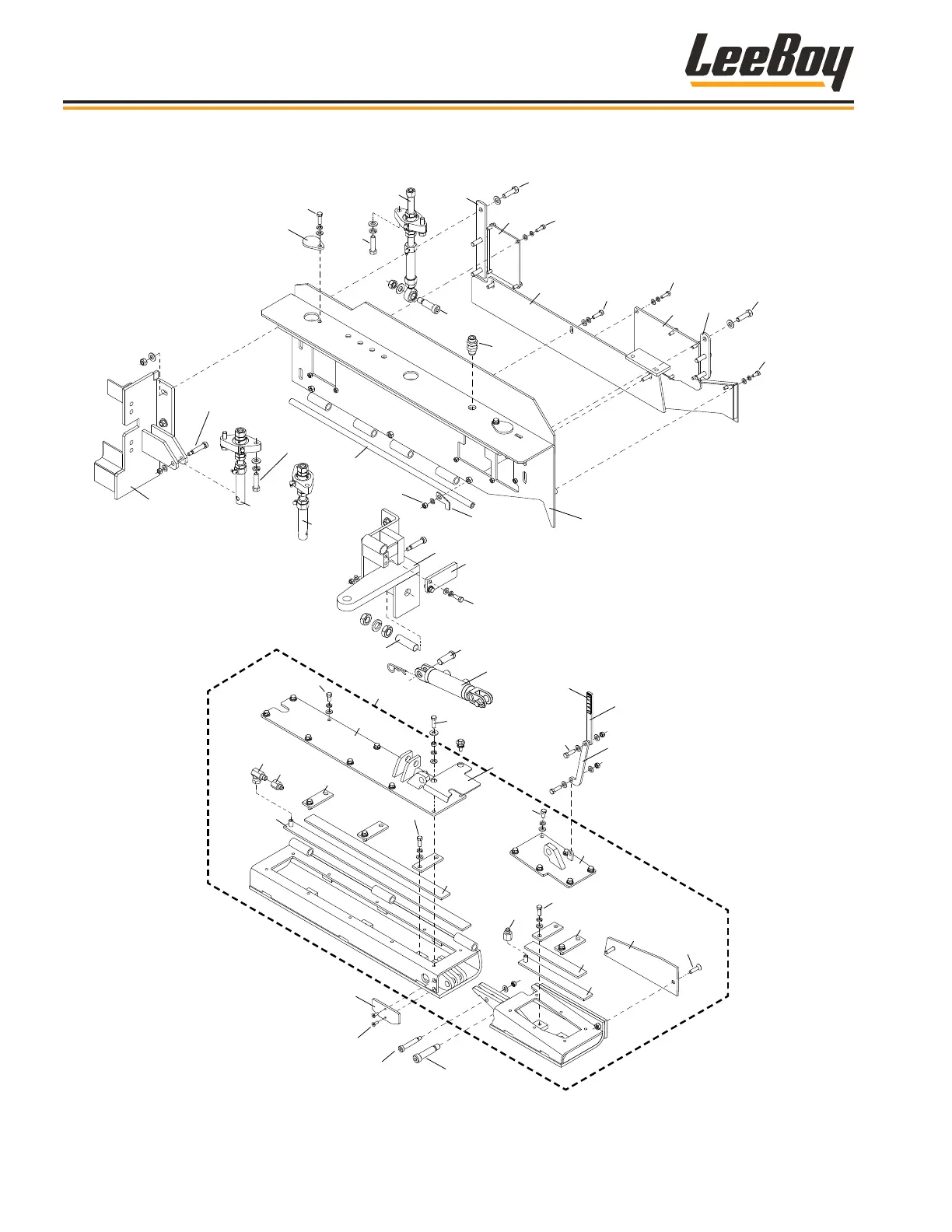 LeeBoy