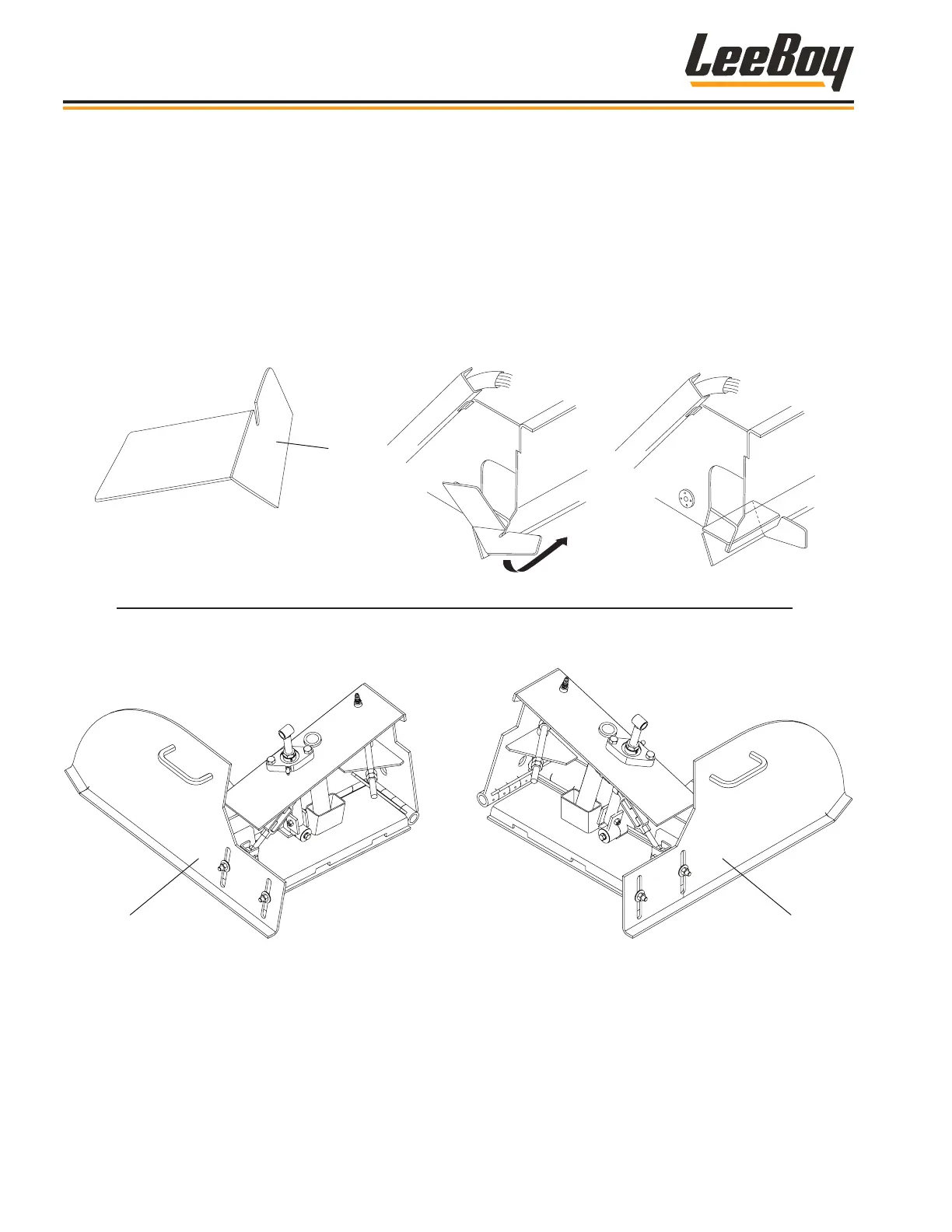 LeeBoy