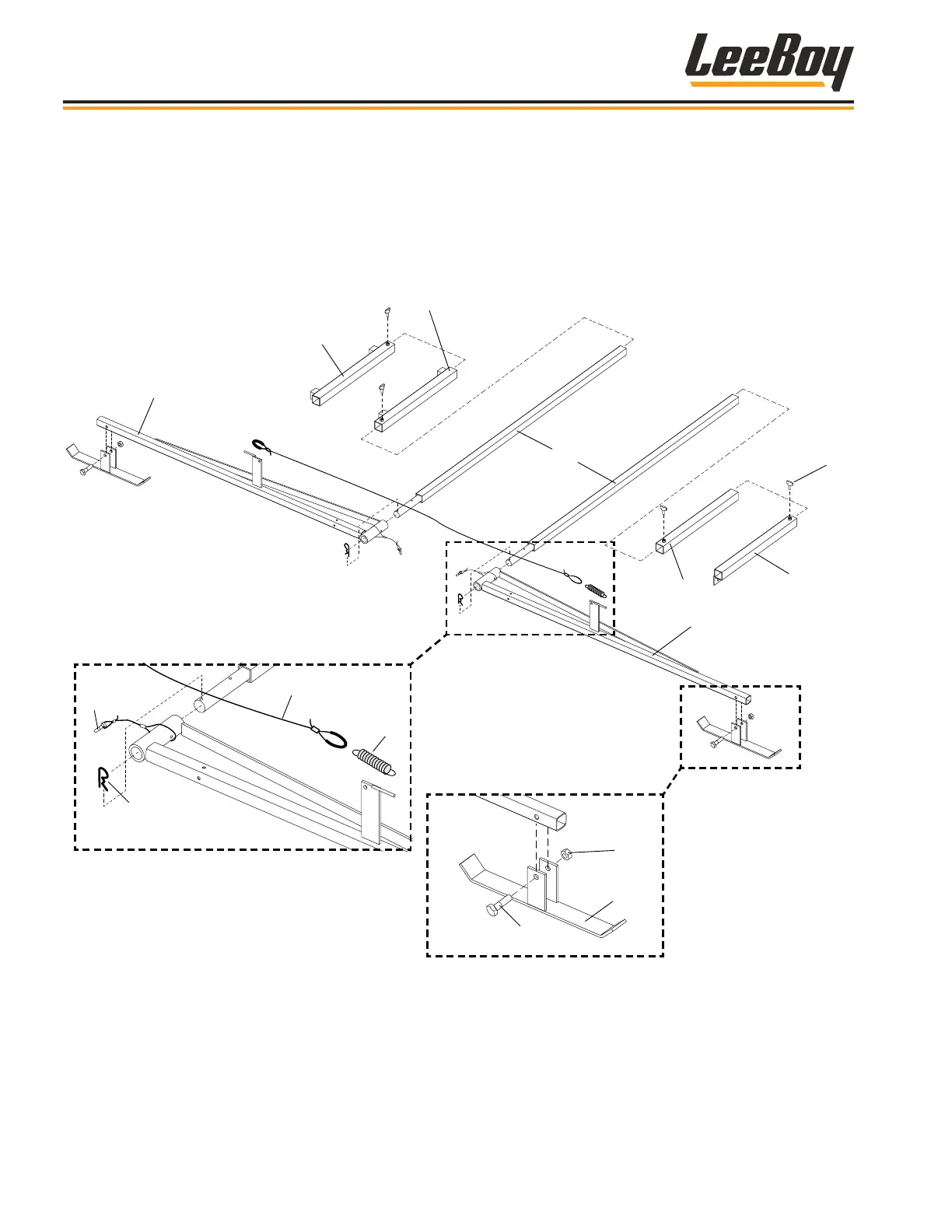 LeeBoy