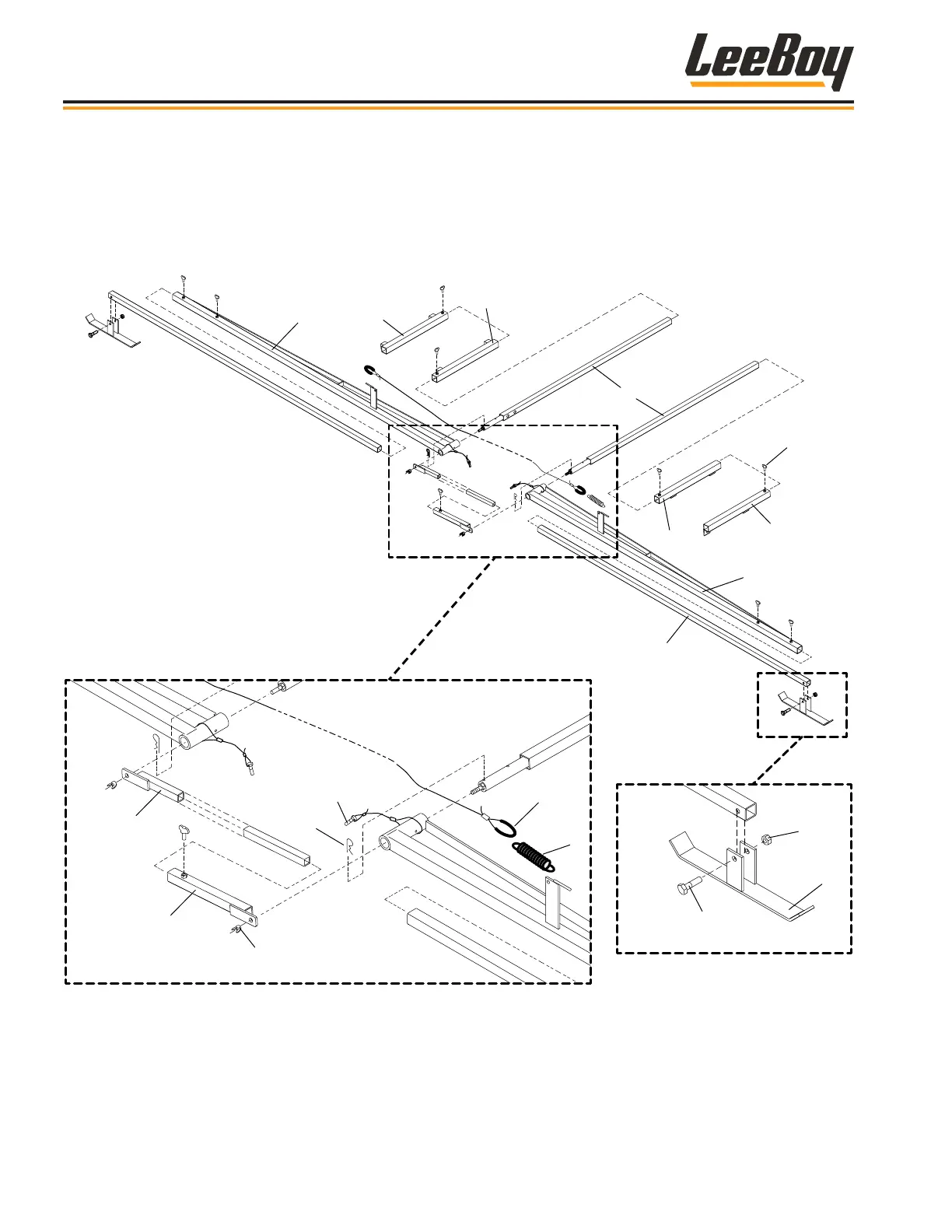 LeeBoy