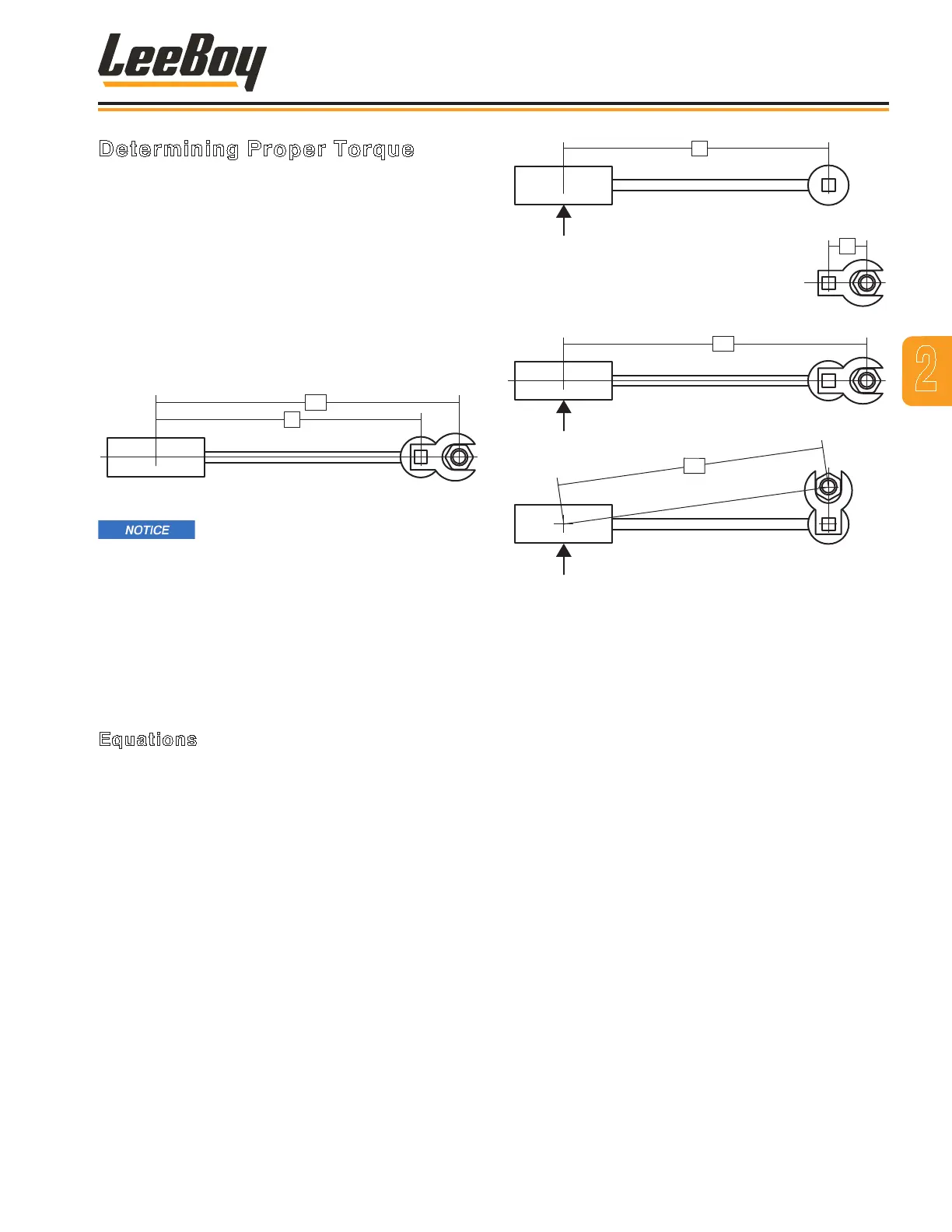 LeeBoy

Determining Proper Torque

NOTICE

Equations

2