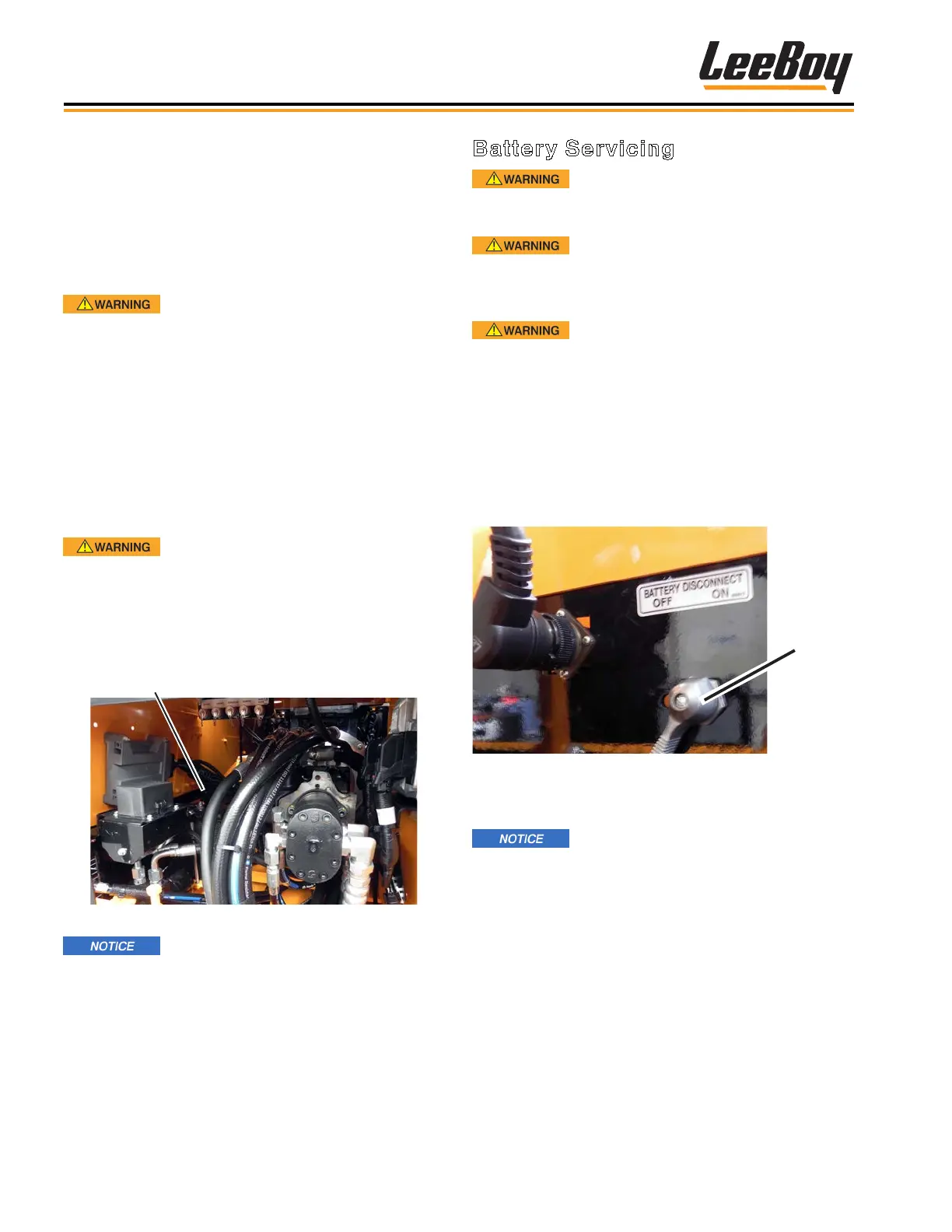 LeeBoy

WARNING

WARNING

NOTICE

Battery Servicing

WARNING

WARNING

WARNING

BATTERY DISCONNECT
OFF ON

NOTICE