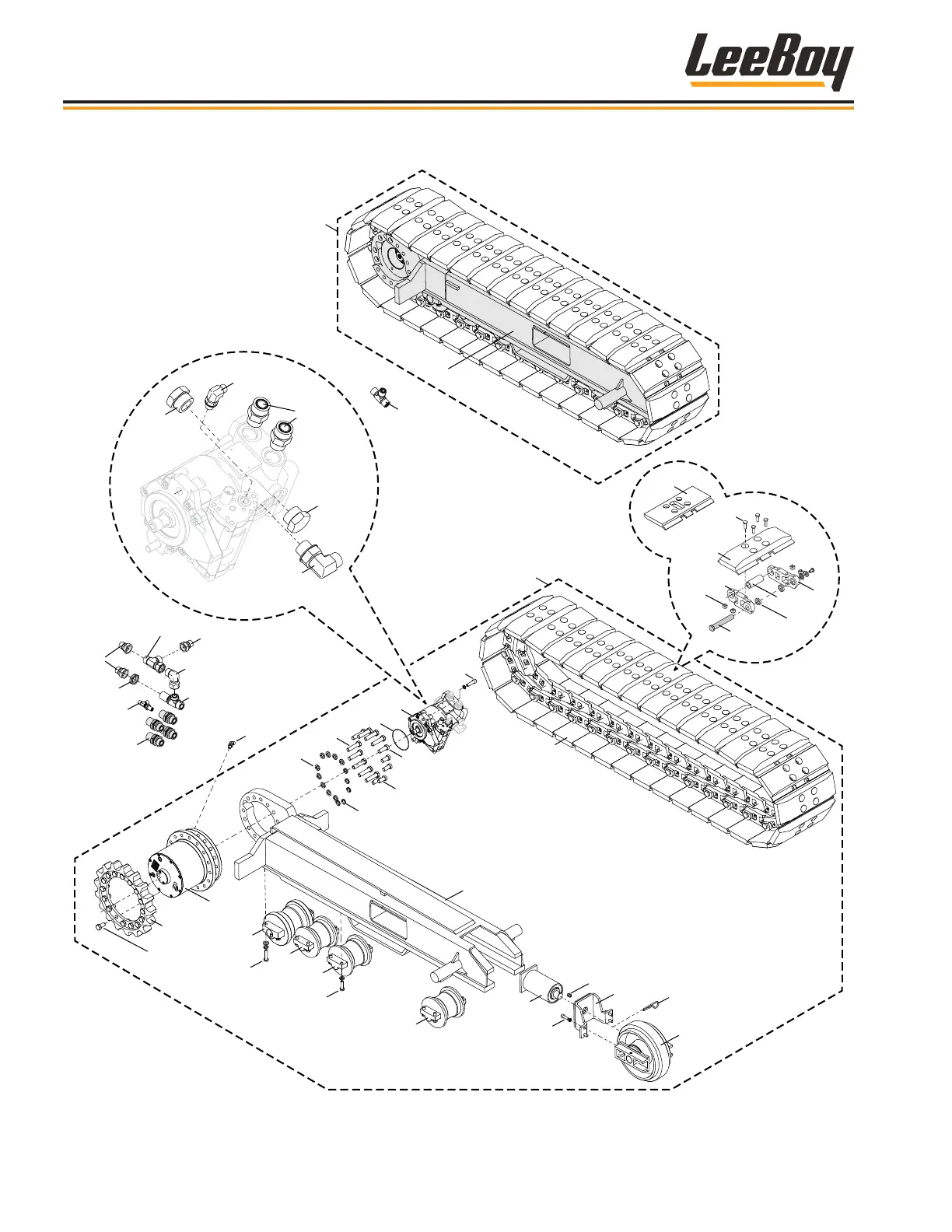 LeeBoy