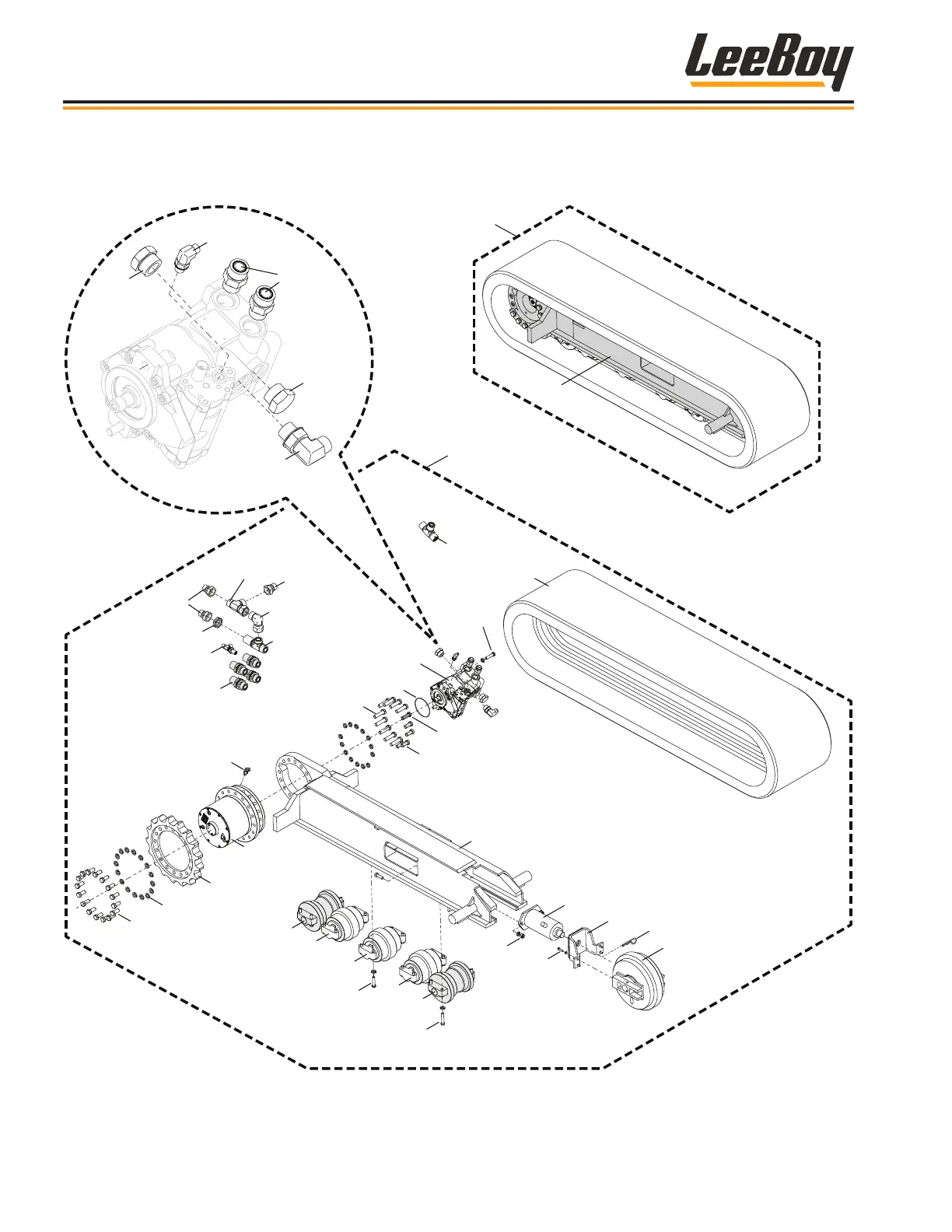 LeeBoy