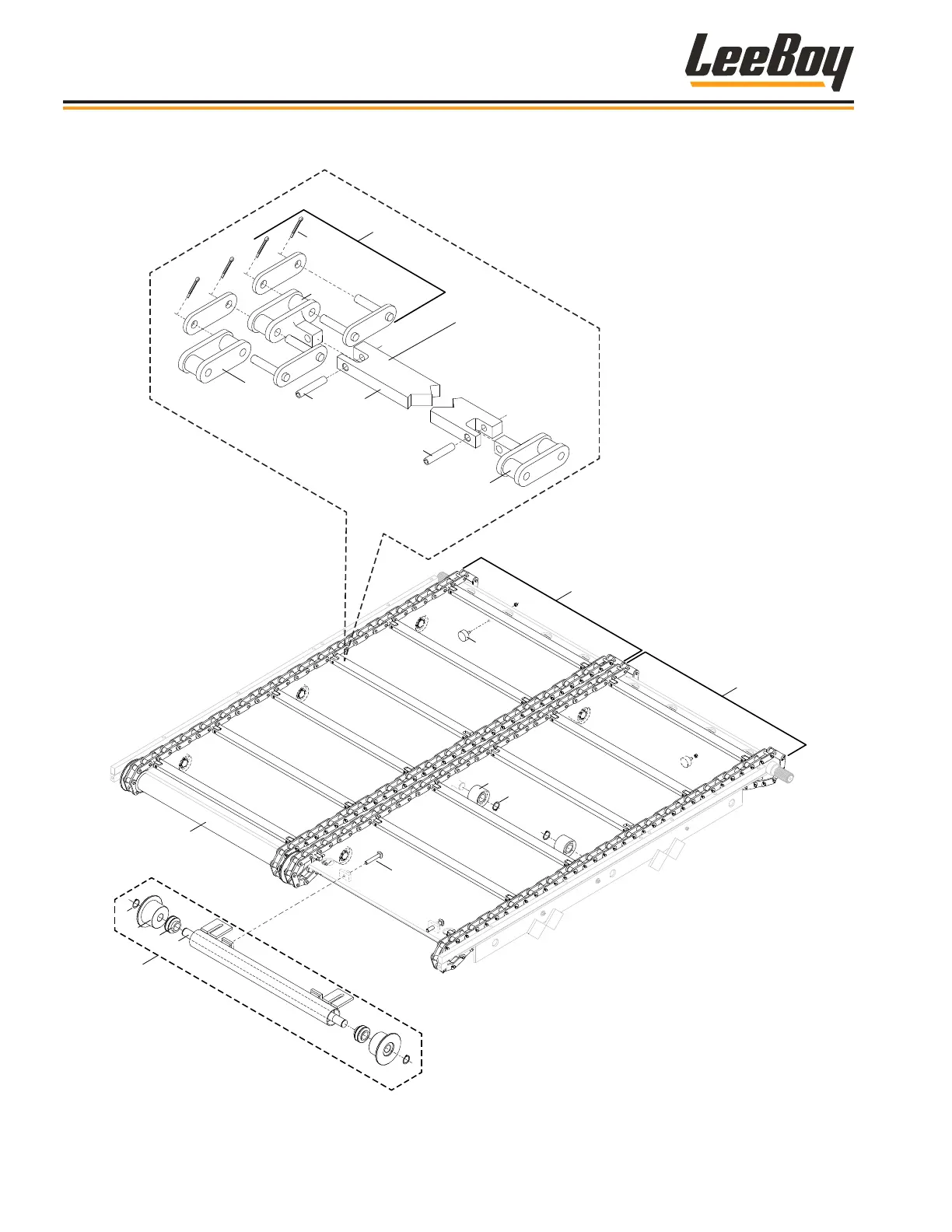 LeeBoy