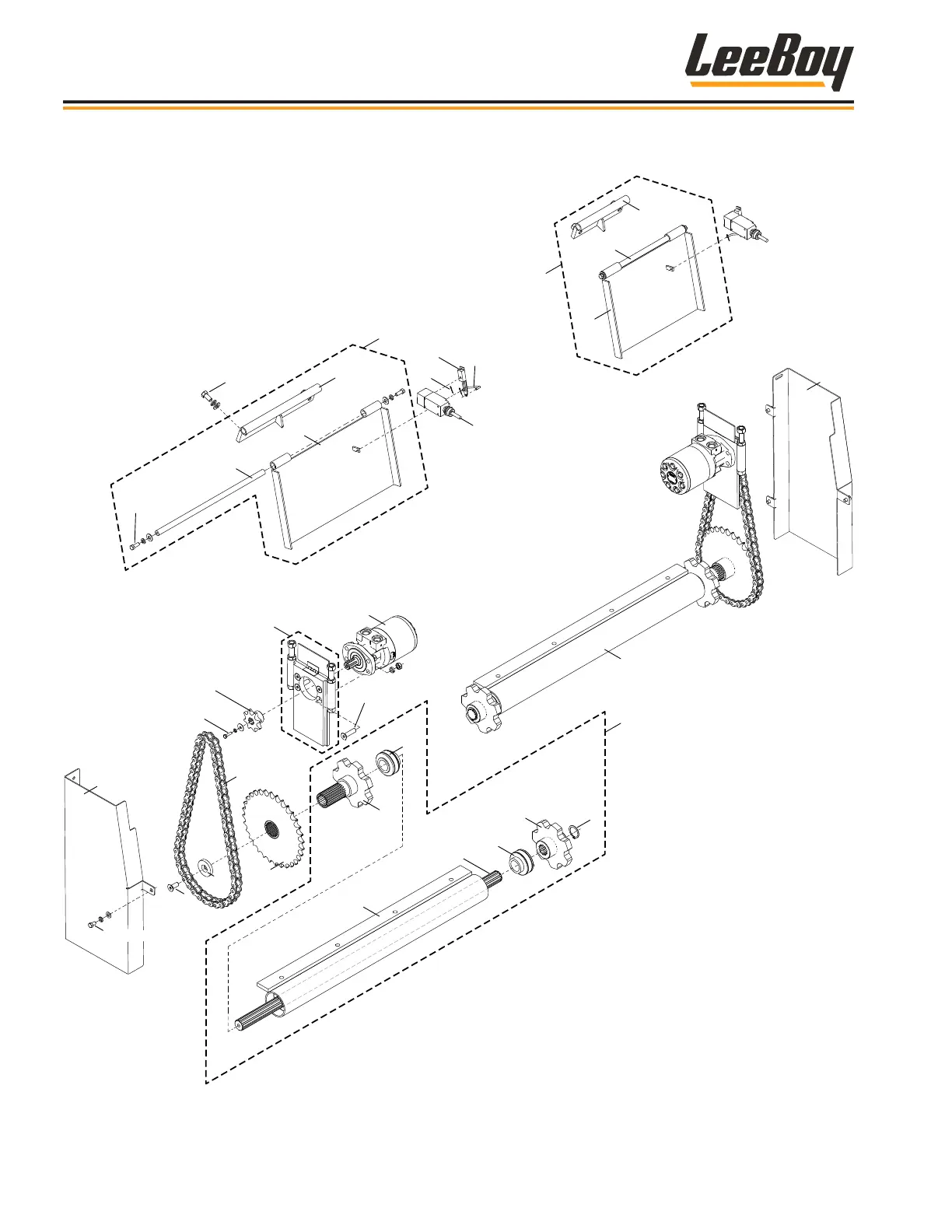 LeeBoy