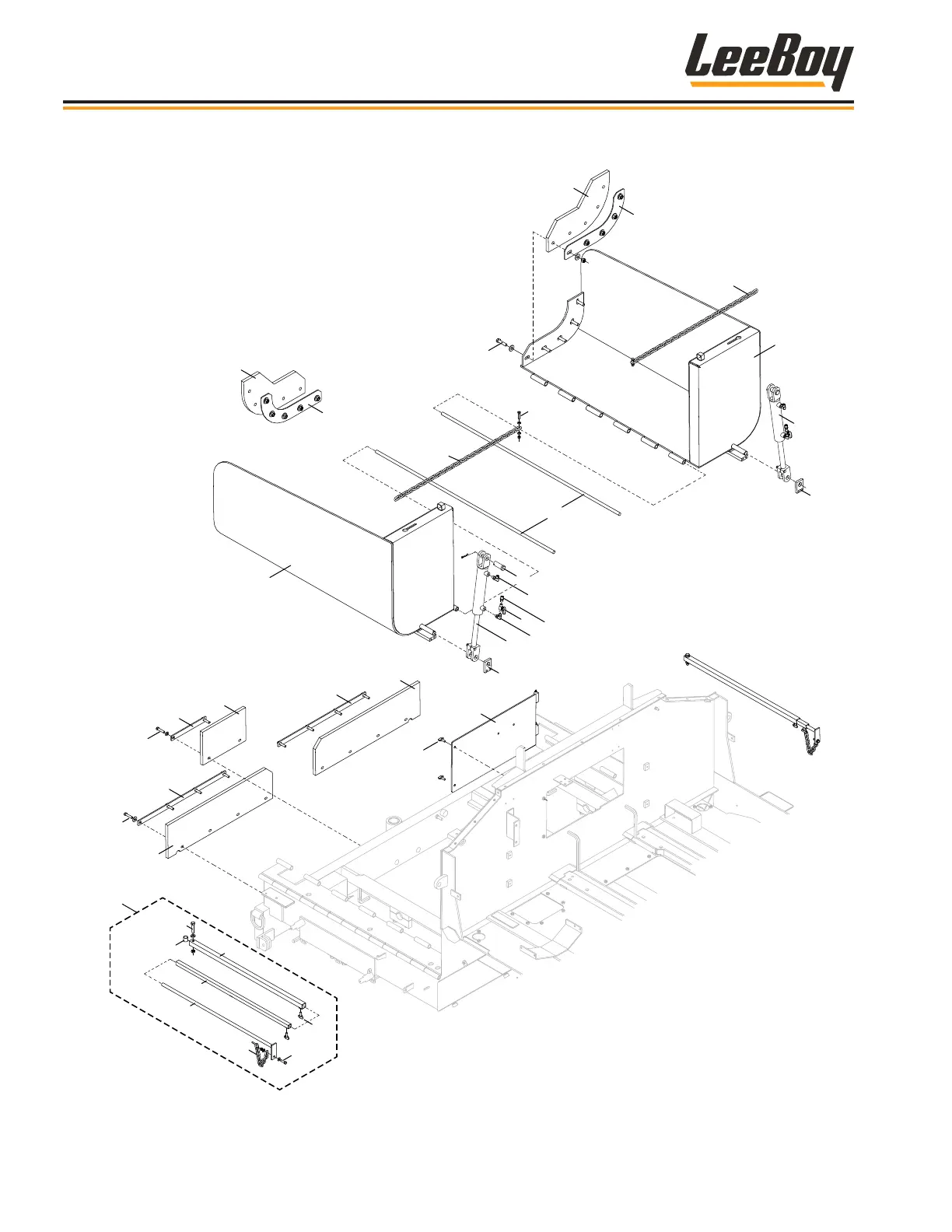 LeeBoy