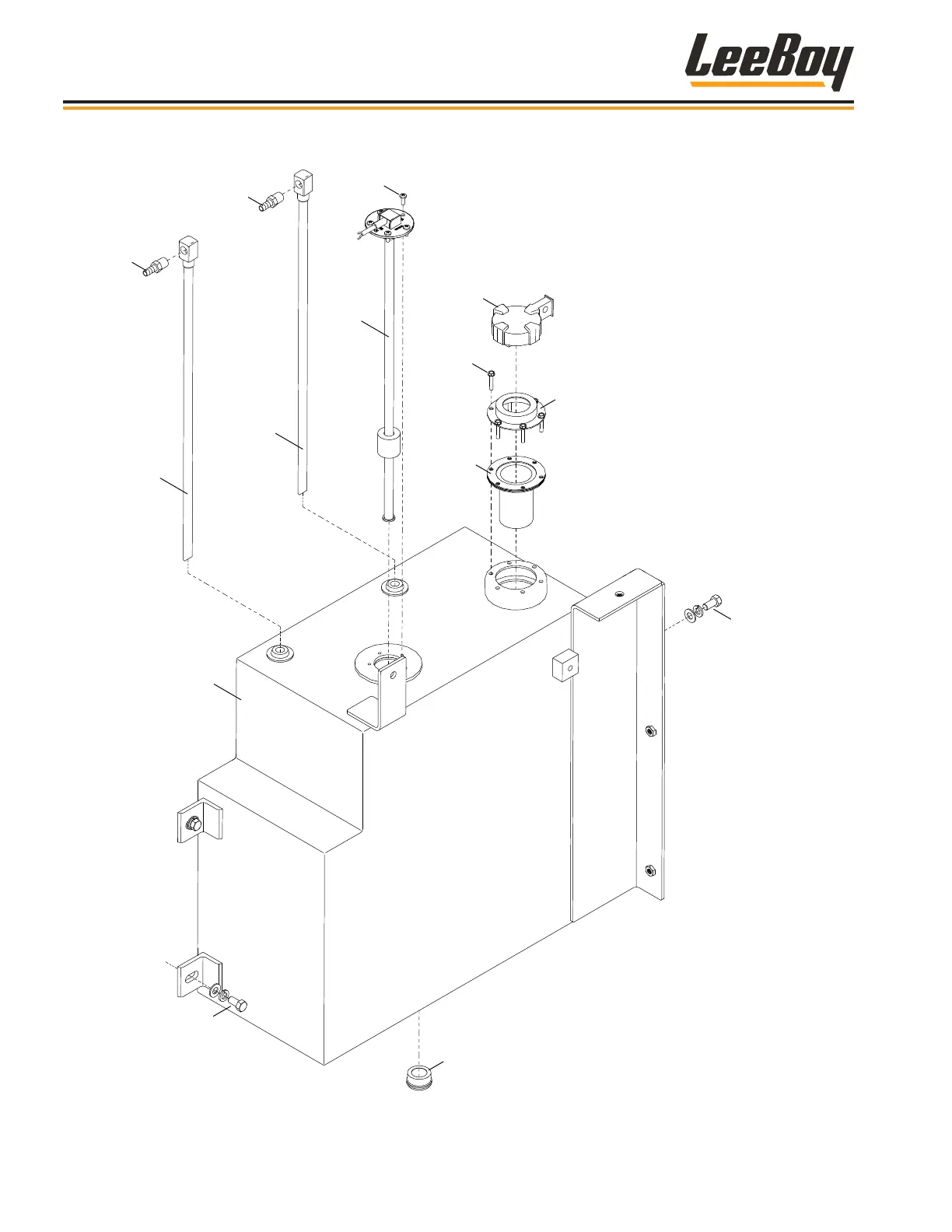 LeeBoy