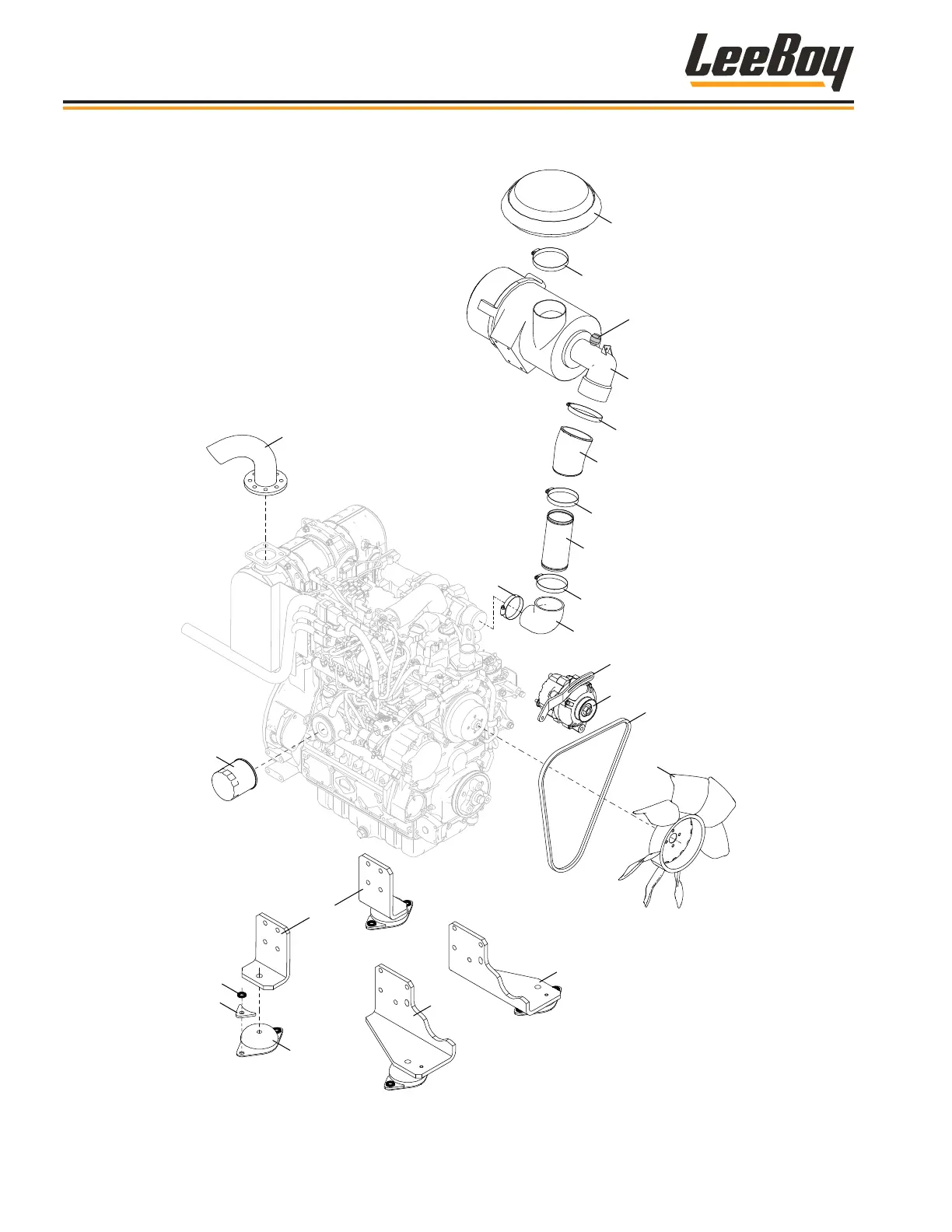 LeeBoy